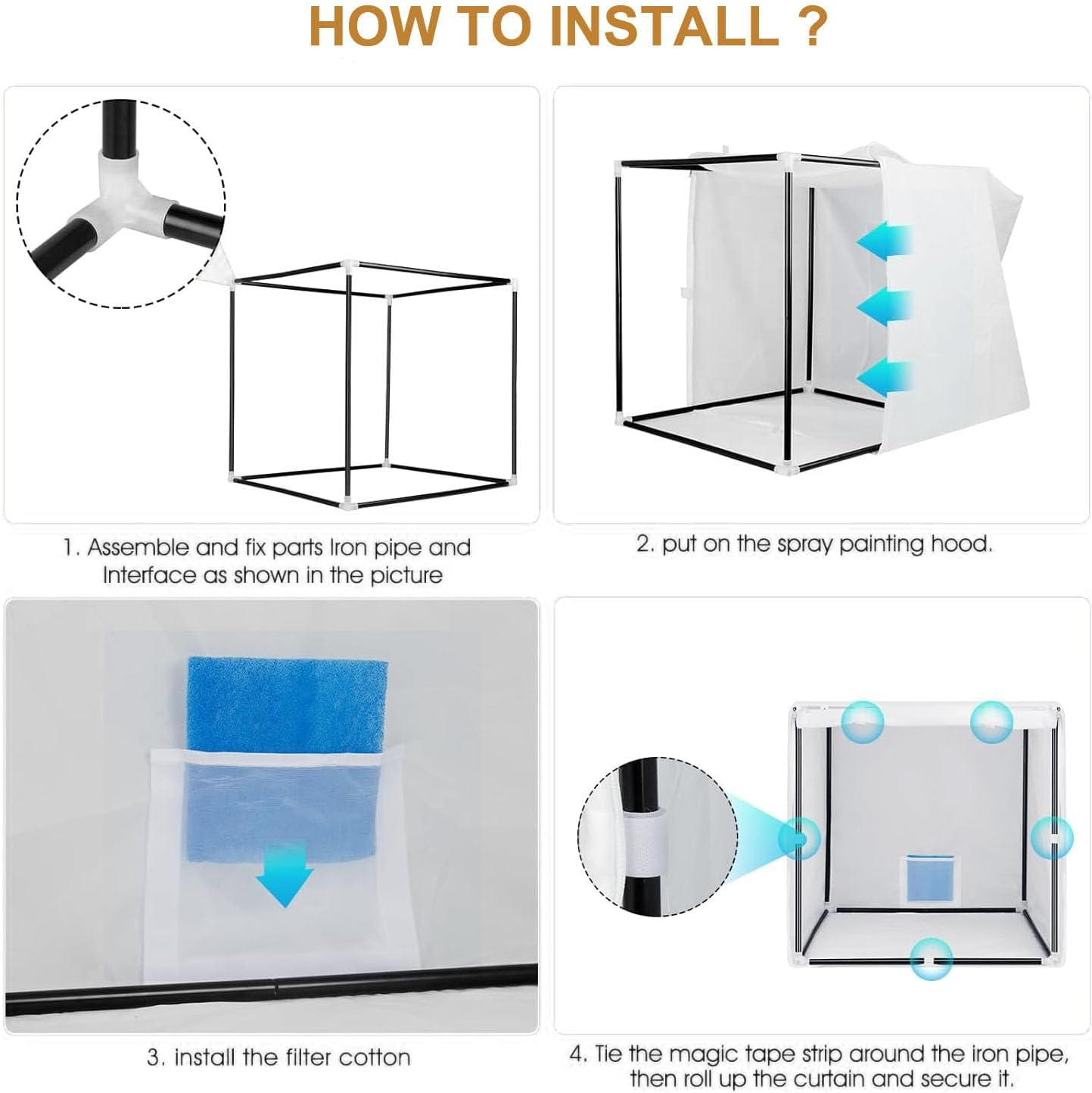 HOW TO INSTALL ?

1. Assemble and fix parts Iron pipe and Interface as shown in the picture

2. put on the spray painting hood.

3. install the filter cotton

4. Tie the magic tape strip around the iron pipe, then roll up the curtain and secure it.