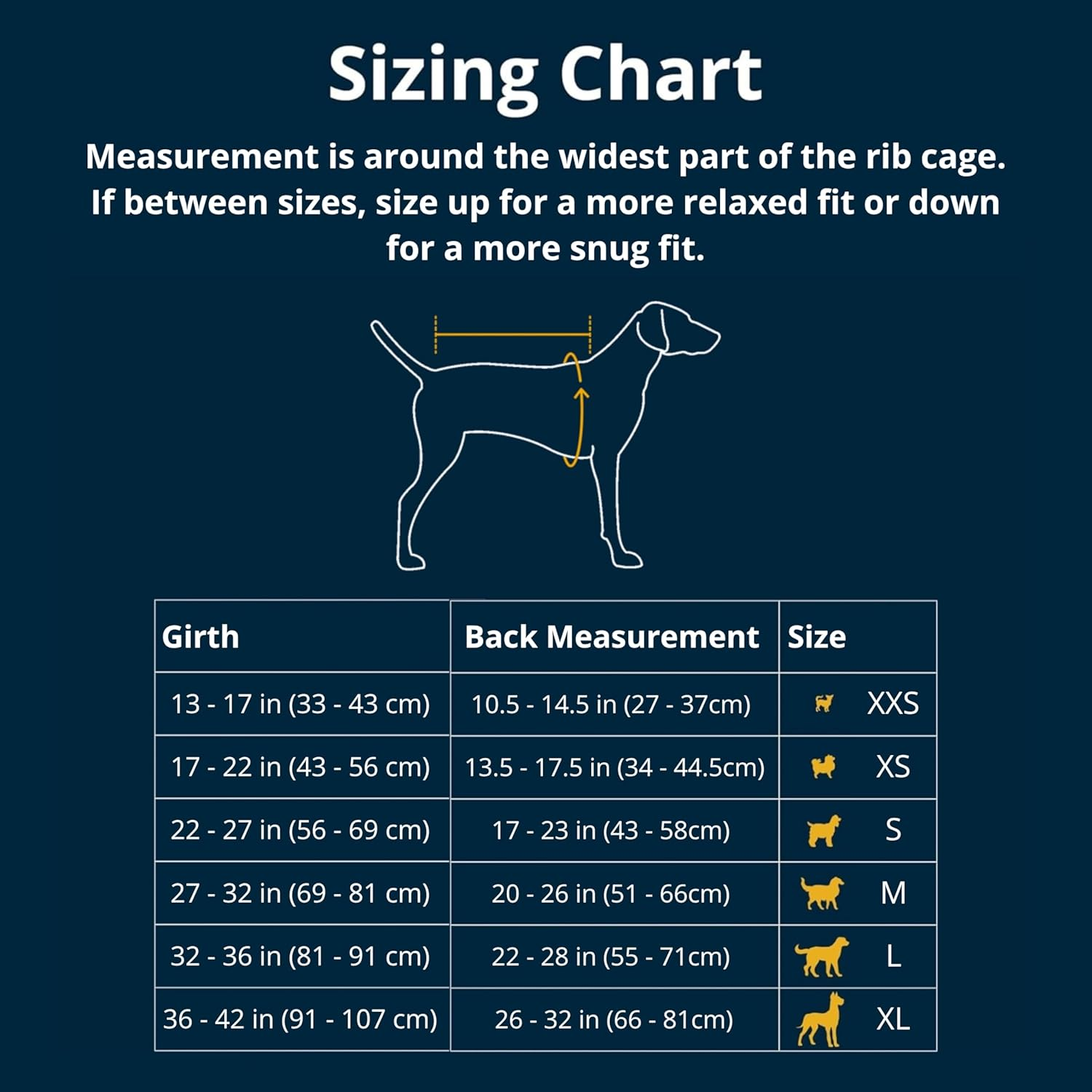 Sizing Chart

Measurement is around the widest part of the rib cage. If between sizes, size up for a more relaxed fit or down for a more snug fit.

| Girth | Back Measurement | Size |
|---|---|---|
| 13 - 17 in (33 - 43 cm) | 10.5 - 14.5 in (27 - 37cm) | XXS |
| 17 - 22 in (43 - 56 cm) | 13.5 - 17.5 in (34 - 44.5cm) | XS |
| 22 - 27 in (56 - 69 cm) | 17 - 23 in (43 - 58cm) | S |
| 27 - 32 in (69 - 81 cm) | 20 - 26 in (51 - 66cm) | M |
| 32 - 36 in (81 - 91 cm) | 22 - 28 in (55 - 71cm) | L |
| 36 - 42 in (91 - 107 cm) | 26 - 32 in (66 - 81cm) | XL |