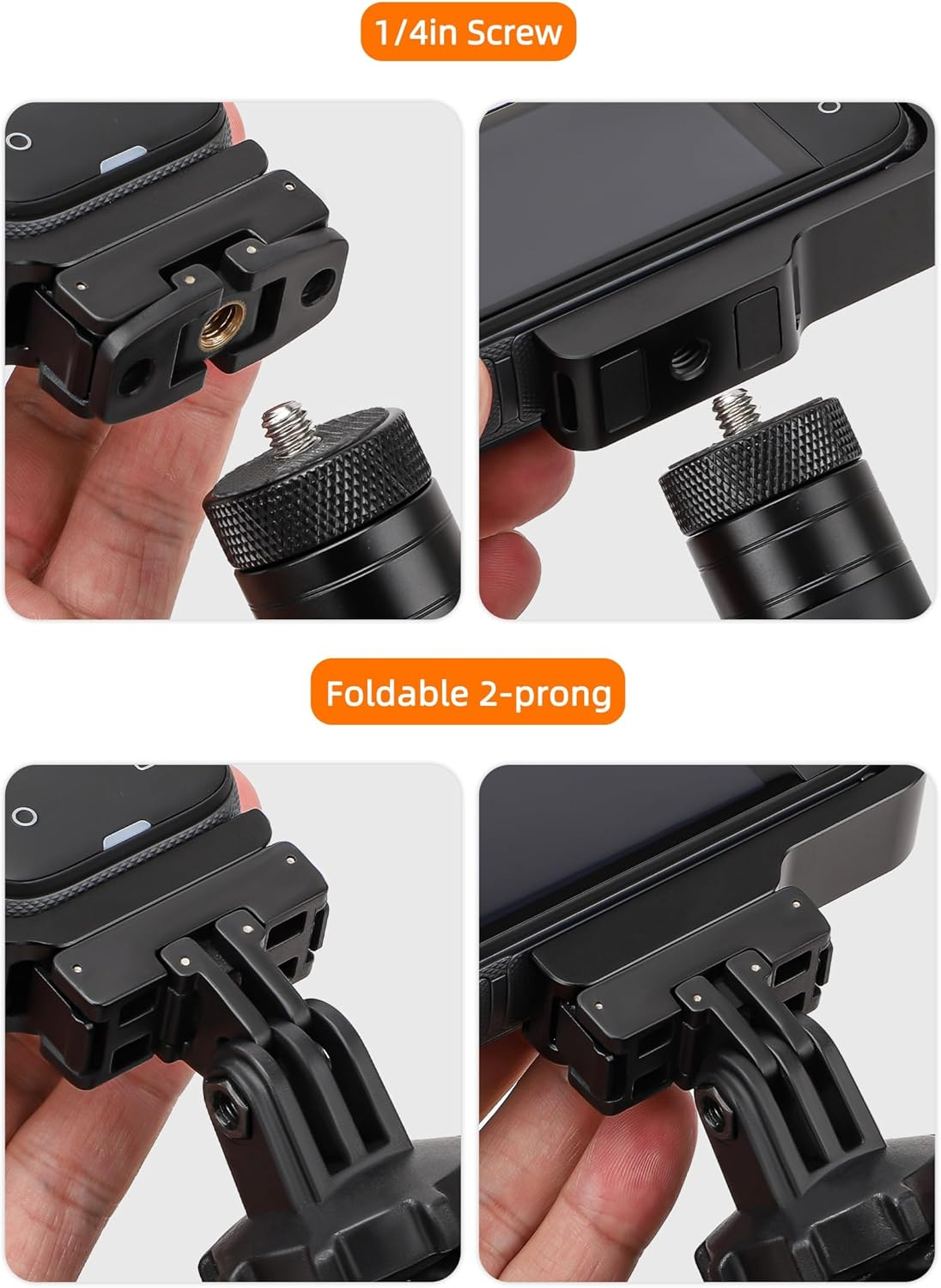 1/4in Screw

Foldable 2-prong