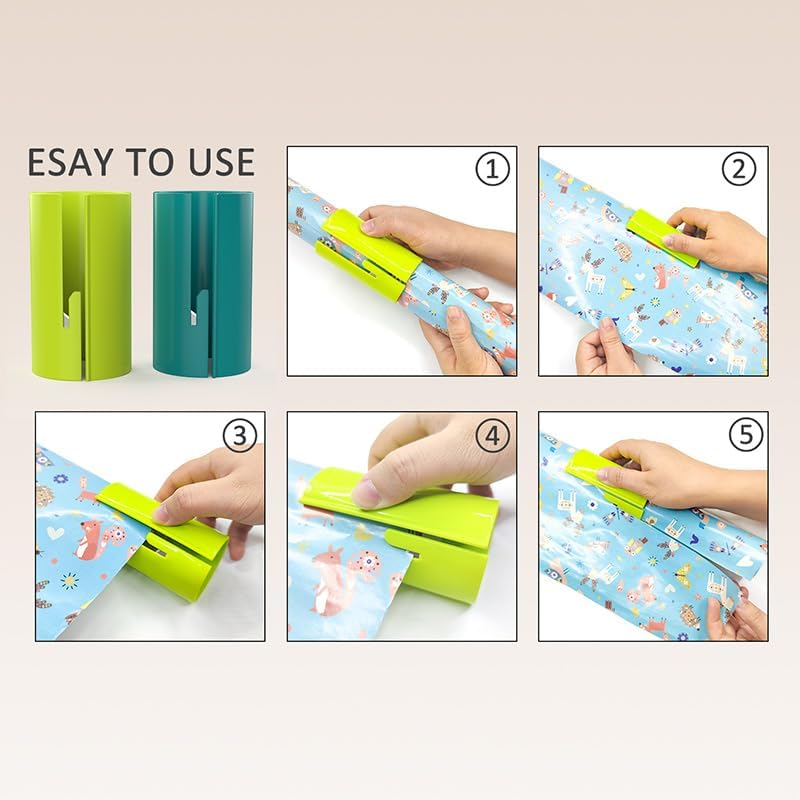 ESAY TO USE

①

②

③

④

⑤