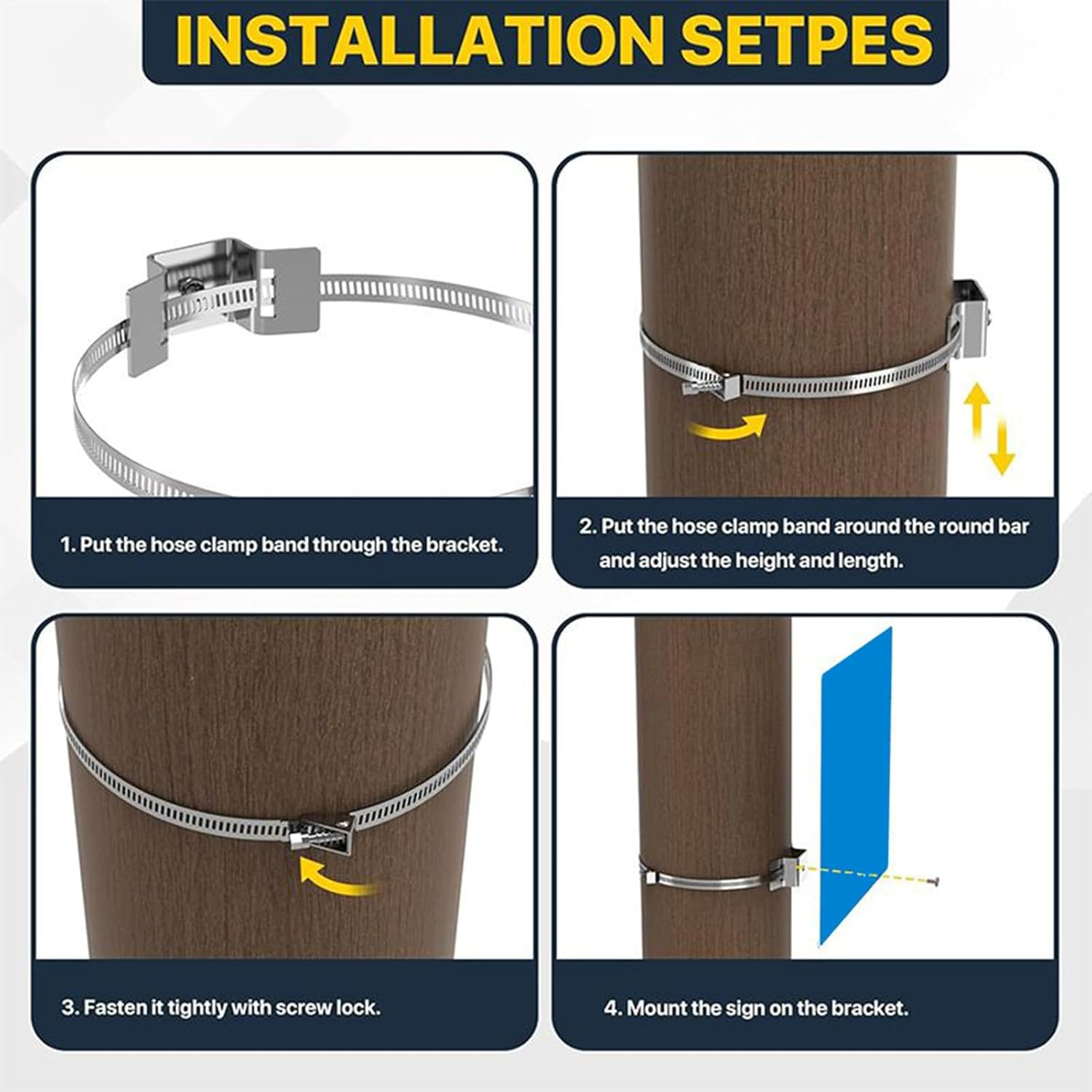 INSTALLATION SETPES

1. Put the hose clamp band through the bracket.

2. Put the hose clamp band around the round bar and adjust the height and length.

3. Fasten it tightly with screw lock.

4. Mount the sign on the bracket.