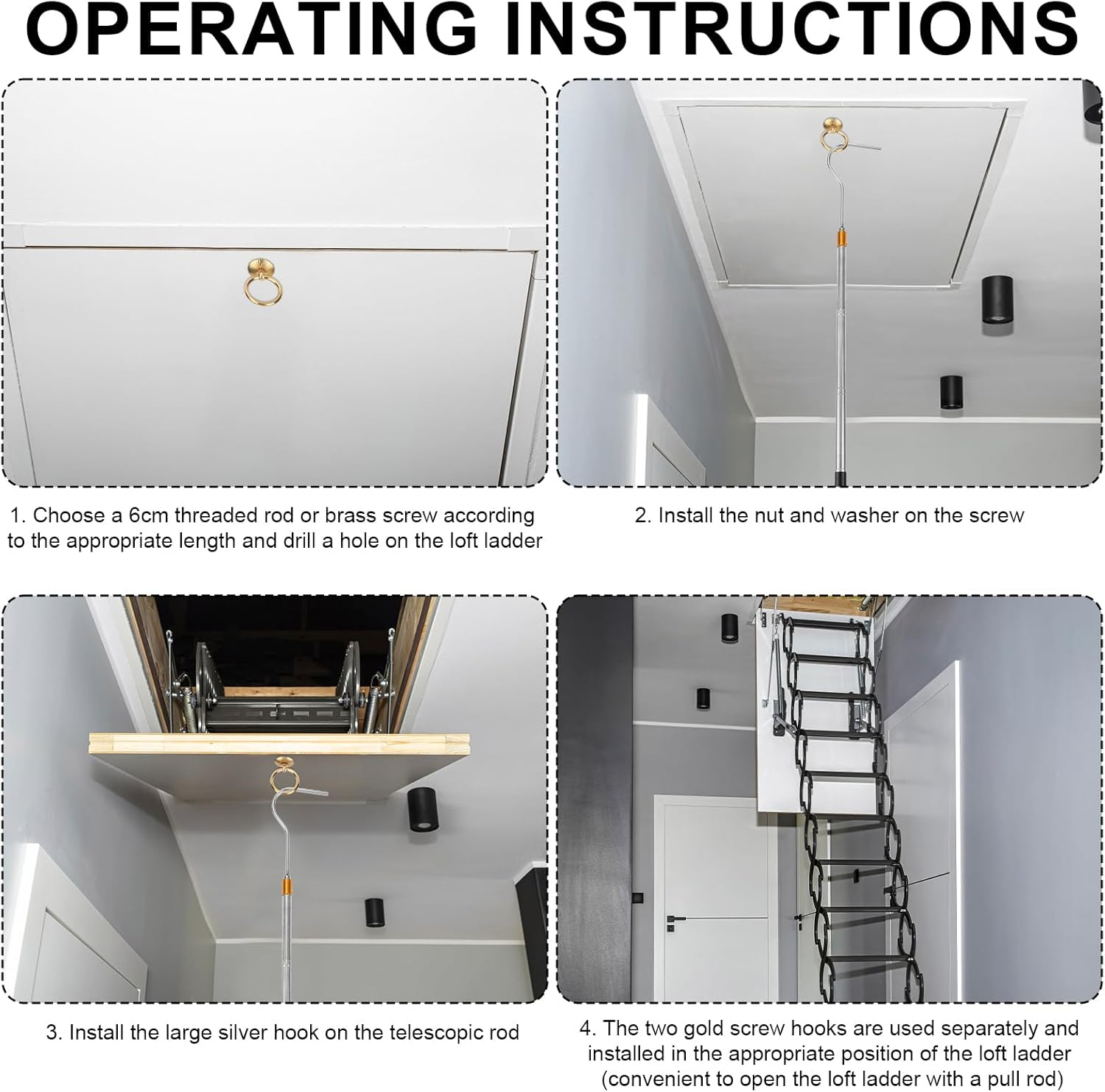 OPERATING INSTRUCTIONS

1. Choose a 6cm threaded rod or brass screw according to the appropriate length and drill a hole on the loft ladder

2. Install the nut and washer on the screw

3. Install the large silver hook on the telescopic rod

4. The two gold screw hooks are used separately and installed in the appropriate position of the loft ladder (convenient to open the loft ladder with a pull rod)