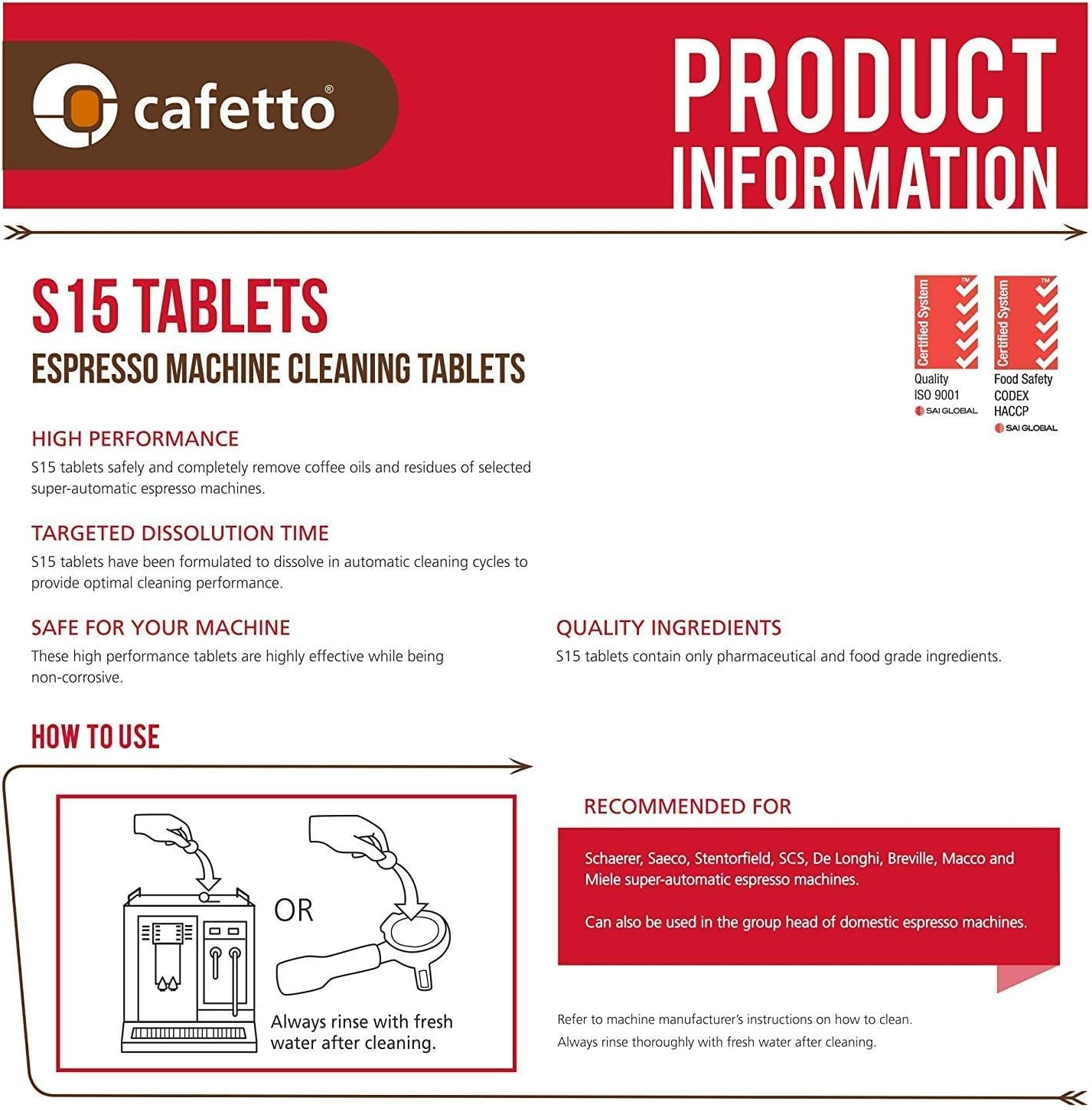 cafetto®

PRODUCT INFORMATION

S15 TABLETS
ESPRESSO MACHINE CLEANING TABLETS

Certified System TM
Quality
ISO 9001
SAI GLOBAL

Certified System TM
Food Safety
CODEX
HACCP
SAI GLOBAL

HIGH PERFORMANCE
S15 tablets safely and completely remove coffee oils and residues of selected super-automatic espresso machines.

TARGETED DISSOLUTION TIME
S15 tablets have been formulated to dissolve in automatic cleaning cycles to provide optimal cleaning performance.

SAFE FOR YOUR MACHINE
These high performance tablets are highly effective while being non-corrosive.

QUALITY INGREDIENTS
S15 tablets contain only pharmaceutical and food grade ingredients.

HOW TO USE

OR

Always rinse with fresh water after cleaning.

RECOMMENDED FOR

Schaerer, Saeco, Stentorfield, SCS, De Longhi, Breville, Macco and Miele super-automatic espresso machines.

Can also be used in the group head of domestic espresso machines.

Refer to machine manufacturer's instructions on how to clean.
Always rinse thoroughly with fresh water after cleaning.