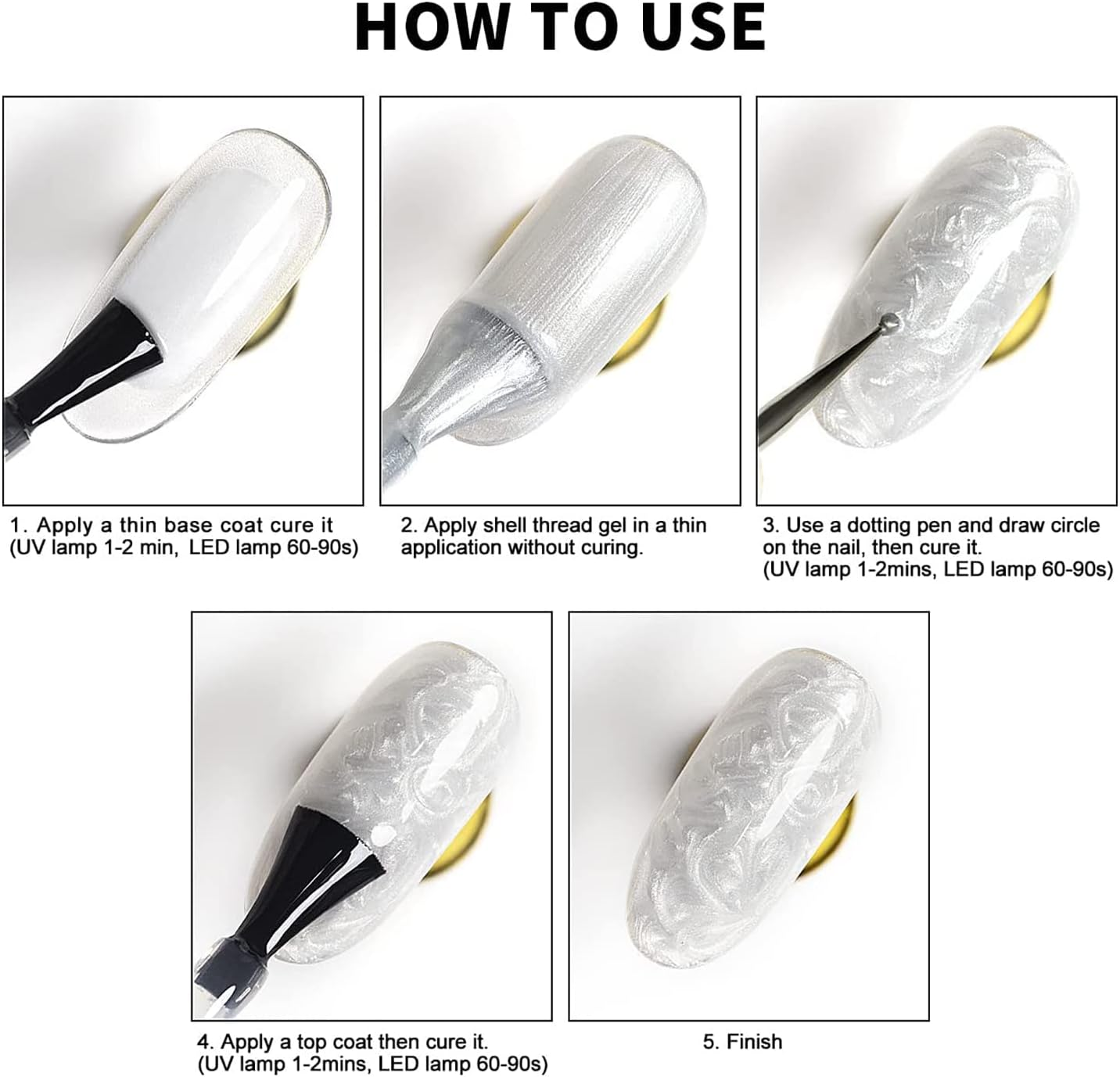 HOW TO USE

1. Apply a thin base coat cure it (UV lamp 1-2 min, LED lamp 60-90s)

2. Apply shell thread gel in a thin application without curing.

3. Use a dotting pen and draw circle on the nail, then cure it. (UV lamp 1-2mins, LED lamp 60-90s)

4. Apply a top coat then cure it. (UV lamp 1-2mins, LED lamp 60-90s)

5. Finish