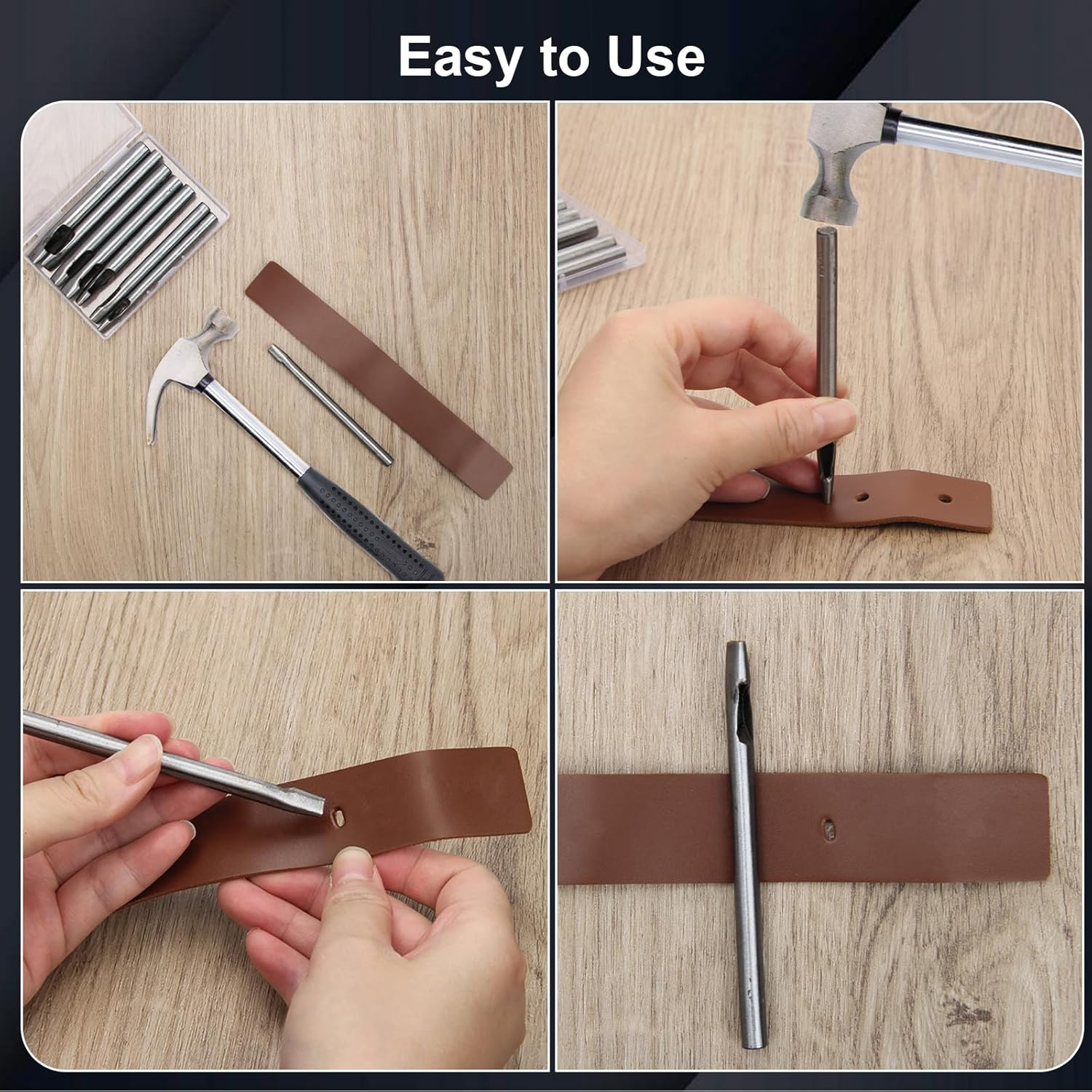 Easy to Use