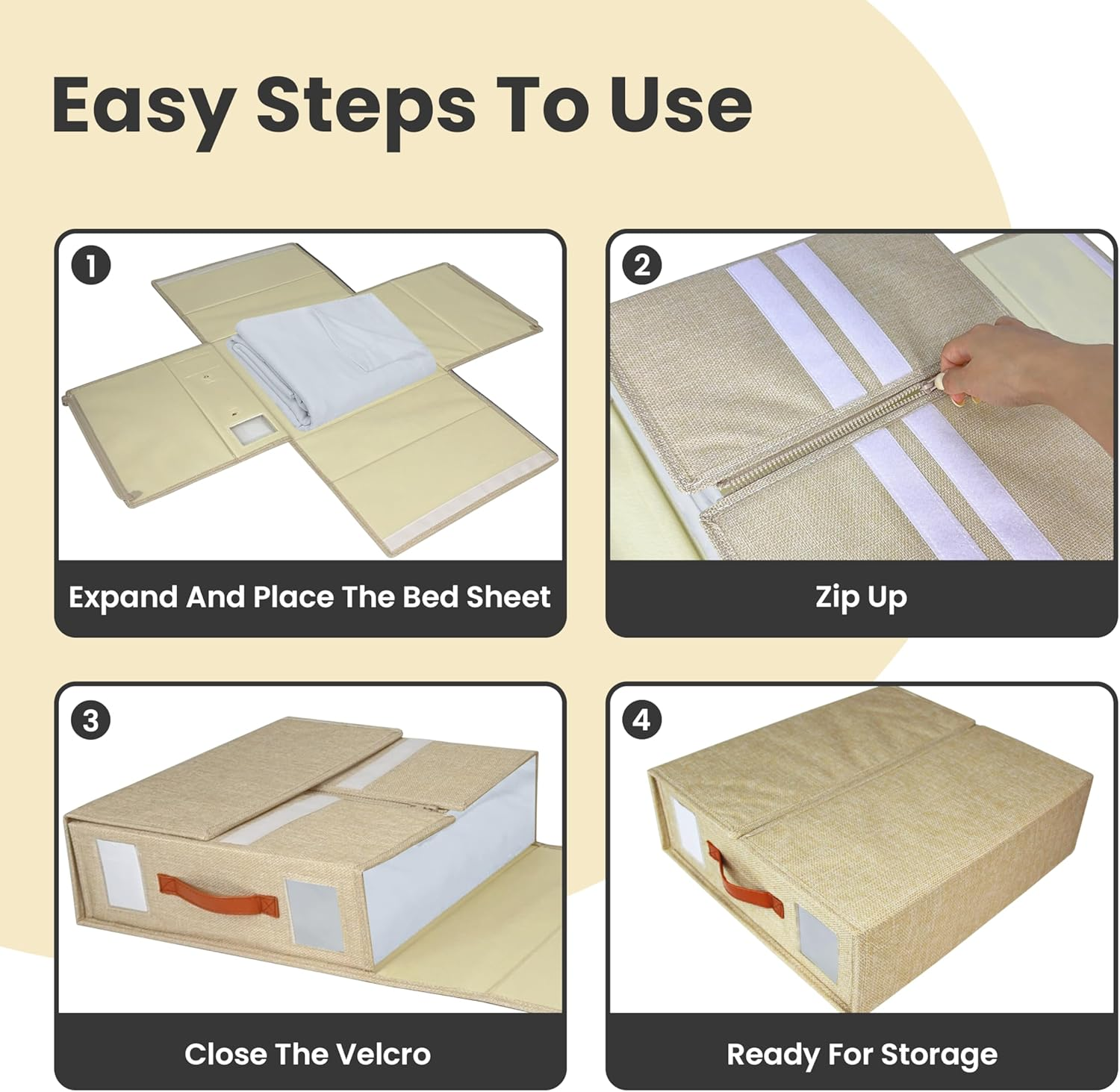 Easy Steps To Use

1
Expand And Place The Bed Sheet

2
Zip Up

3
Close The Velcro

4
Ready For Storage