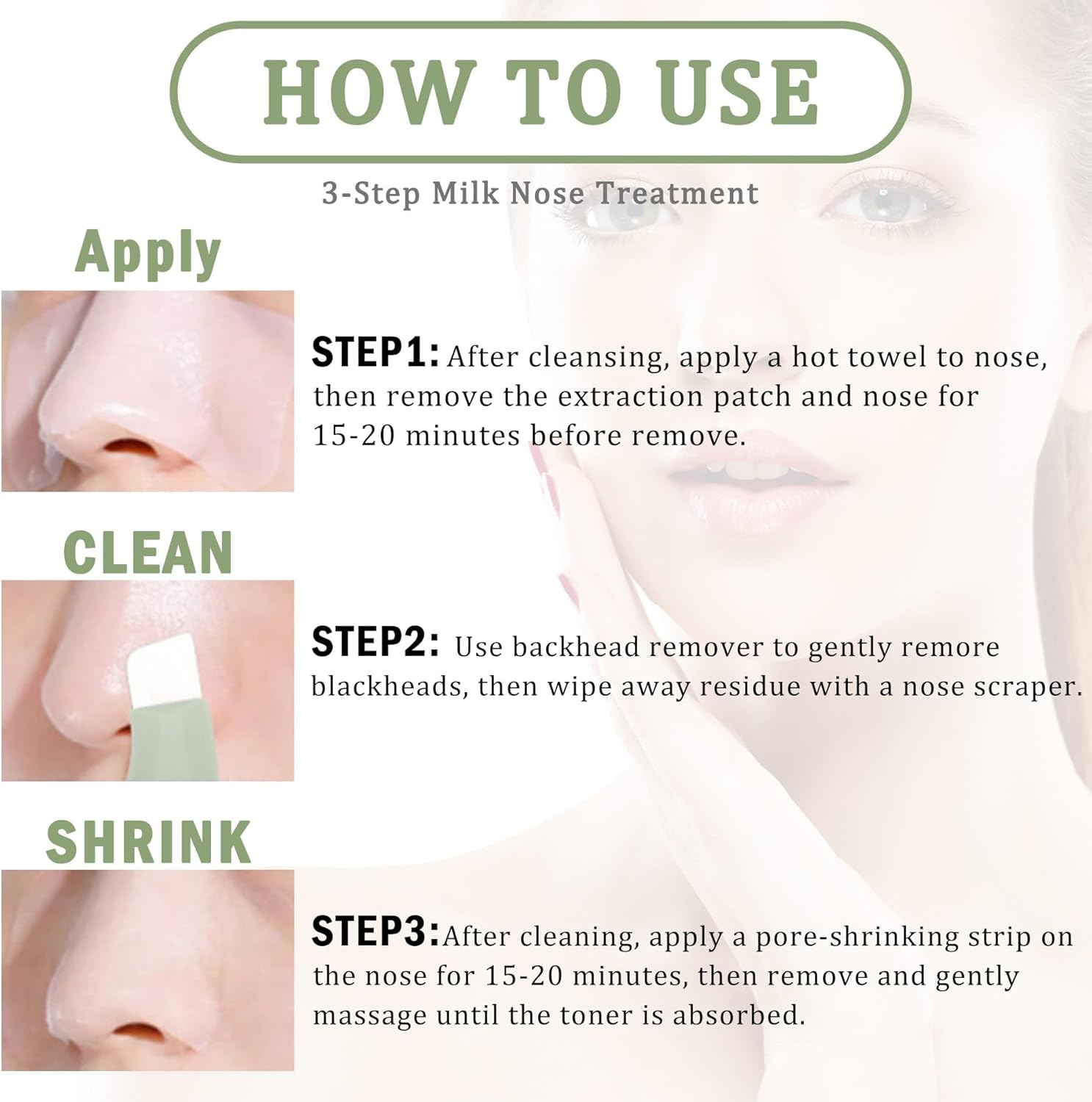 HOW TO USE

3-Step Milk Nose Treatment

Apply

STEP1: After cleansing, apply a hot towel to nose, then remove the extraction patch and nose for 15-20 minutes before remove.

CLEAN

STEP2: Use backhead remover to gently remore blackheads, then wipe away residue with a nose scraper.

SHRINK

STEP3: After cleaning, apply a pore-shrinking strip on the nose for 15-20 minutes, then remove and gently massage until the toner is absorbed.