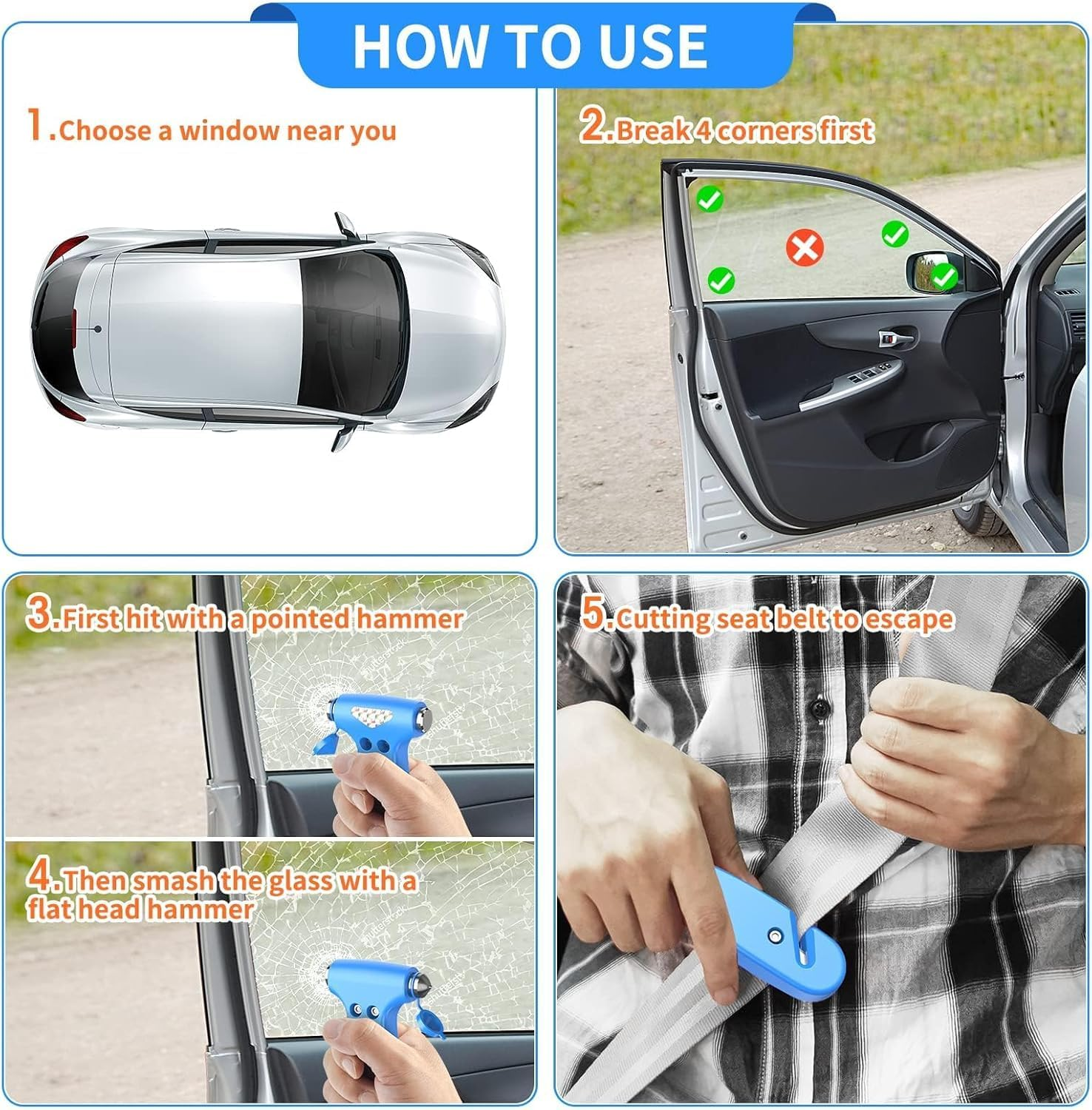 HOW TO USE

1.Choose a window near you

2.Break 4 corners first

3.First hit with a pointed hammer

4.Then smash the glass with a flat head hammer

5.Cutting seat belt to escape