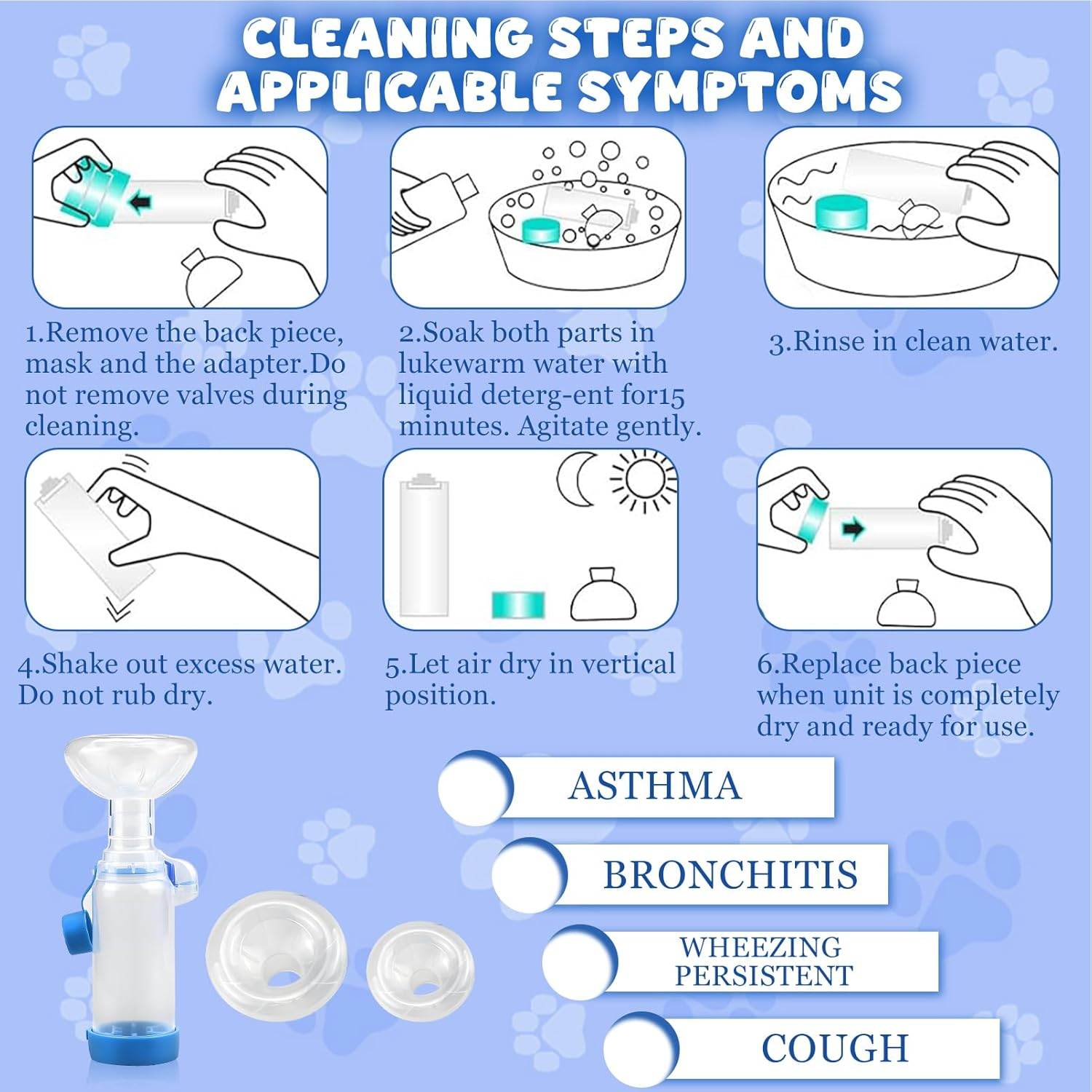 CLEANING STEPS AND APPLICABLE SYMPTOMS

1.Remove the back piece, mask and the adapter.Do not remove valves during cleaning.

2.Soak both parts in lukewarm water with liquid deterg-ent for15 minutes. Agitate gently.

3.Rinse in clean water.

4.Shake out excess water. Do not rub dry.

5.Let air dry in vertical position.

6.Replace back piece when unit is completely dry and ready for use.

ASTHMA

BRONCHITIS

WHEEZING PERSISTENT

COUGH