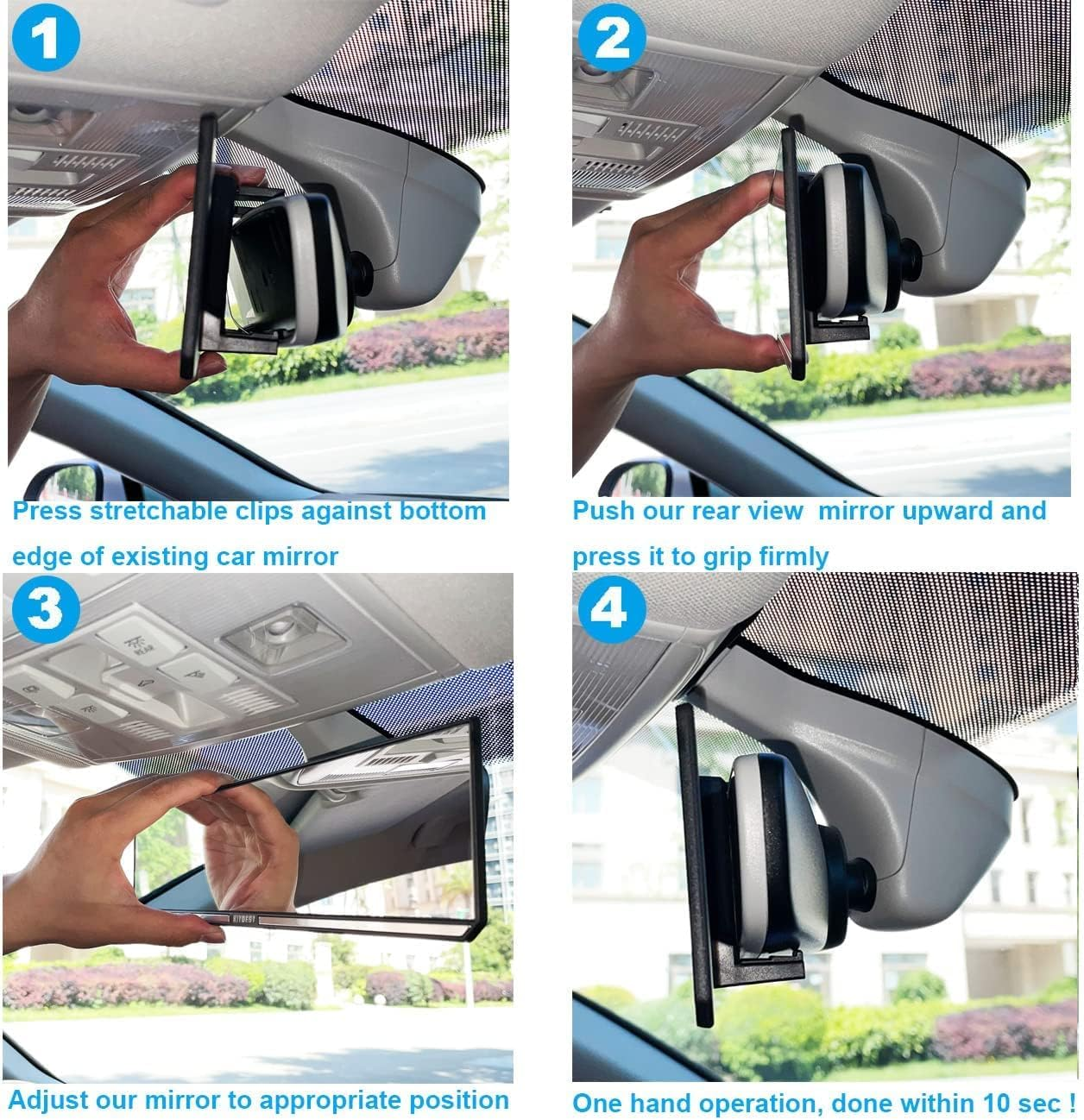 1

Press stretchable clips against bottom edge of existing car mirror

2

Push our rear view  mirror upward and press it to grip firmly

3

KITBEST

Adjust our mirror to appropriate position

4

One hand operation, done within 10 sec !