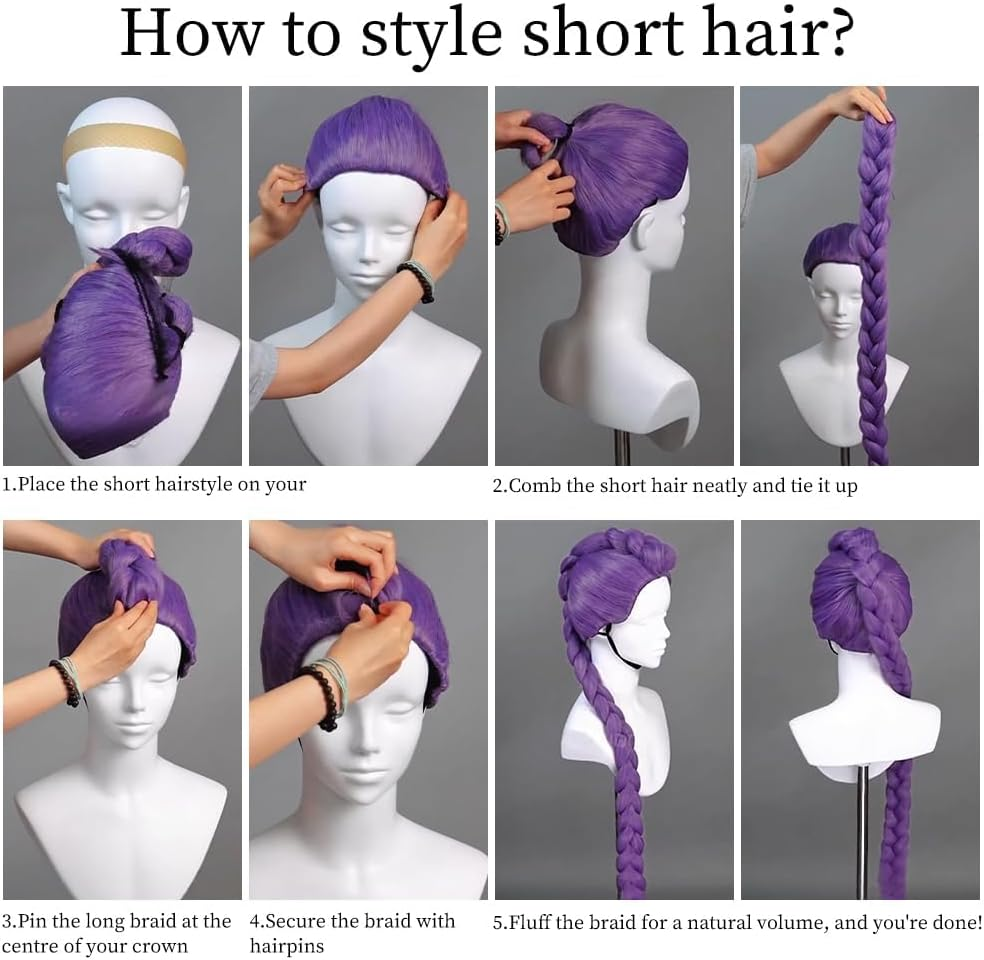 How to style short hair?

1.Place the short hairstyle on your

2.Comb the short hair neatly and tie it up

3.Pin the long braid at the centre of your crown

4.Secure the braid with hairpins

5.Fluff the braid for a natural volume, and you're done!