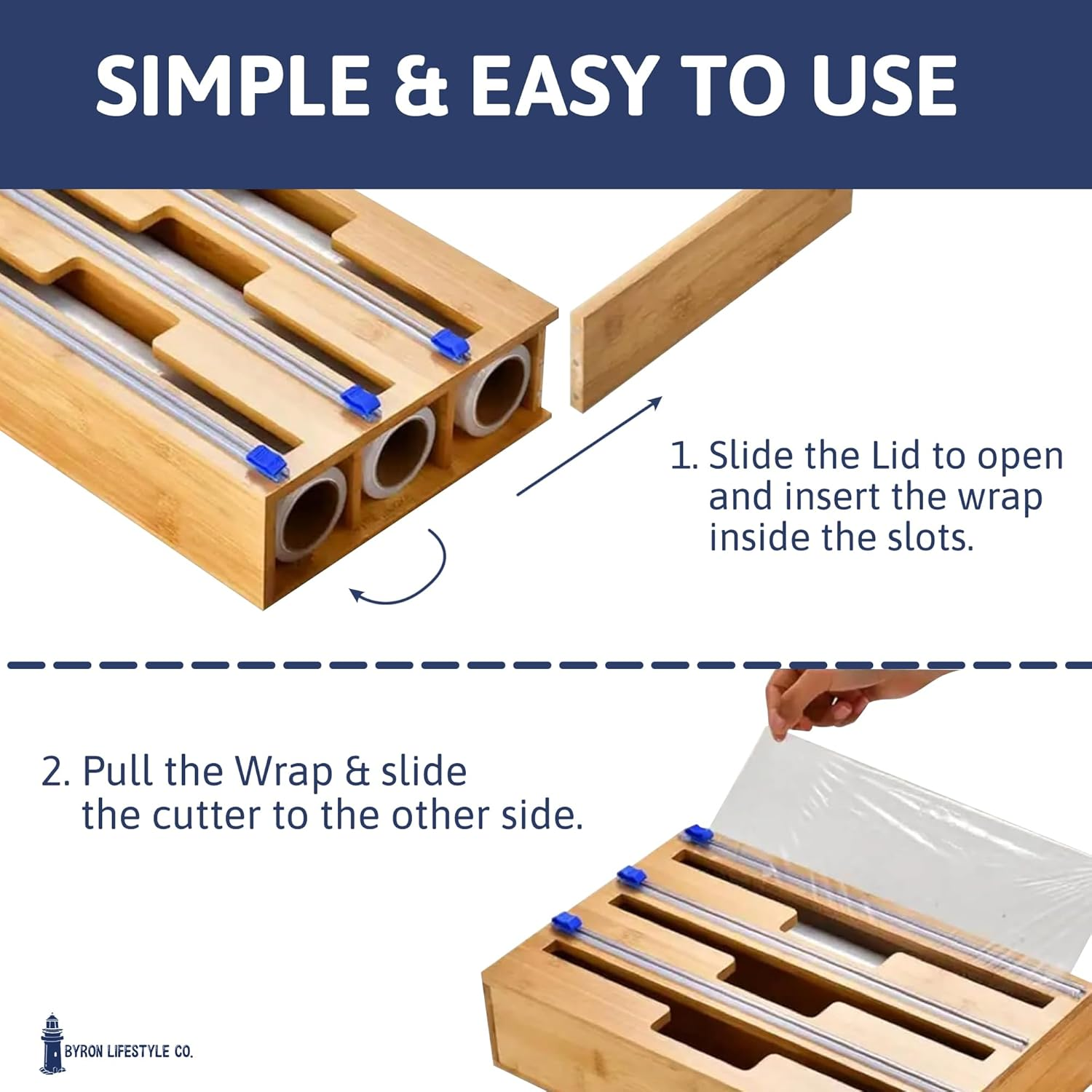 SIMPLE & EASY TO USE

1. Slide the Lid to open and insert the wrap inside the slots.

2. Pull the Wrap & slide the cutter to the other side.

BYRON LIFESTYLE CO.