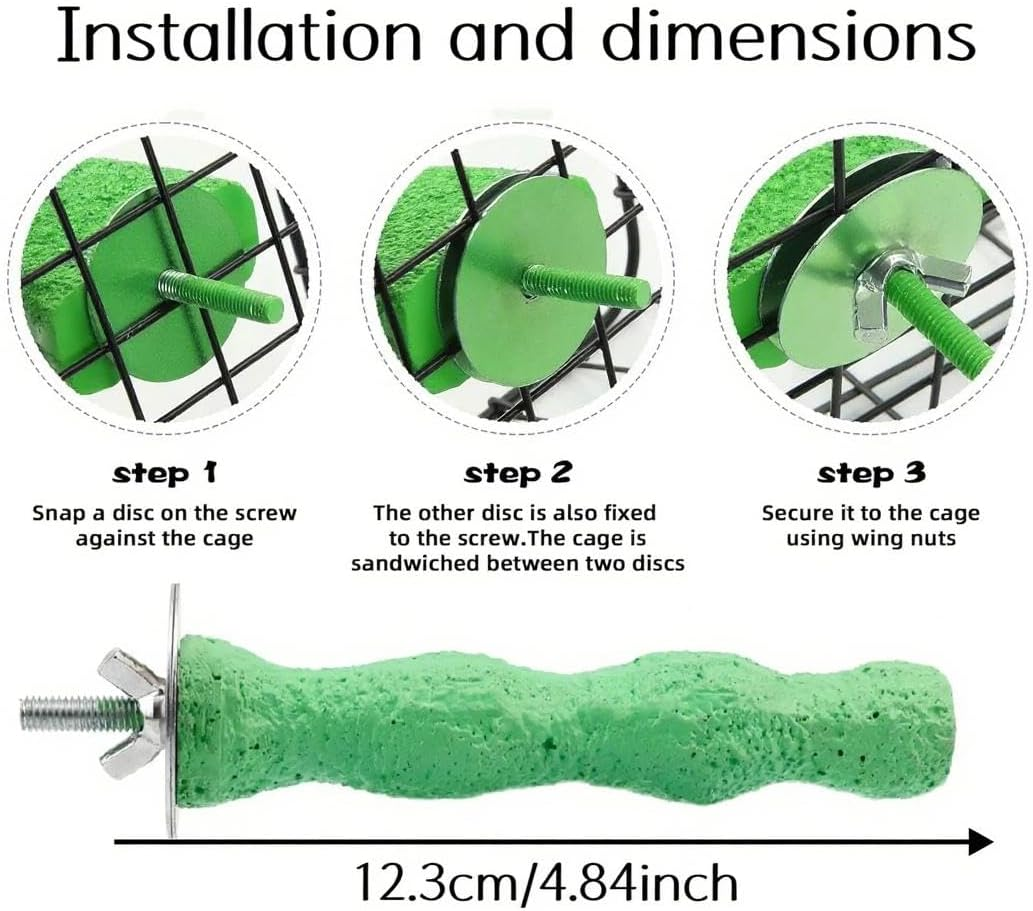 Installation and dimensions

step 1
Snap a disc on the screw against the cage

step 2
The other disc is also fixed to the screw.The cage is sandwiched between two discs

step 3
Secure it to the cage using wing nuts

12.3cm/4.84inch