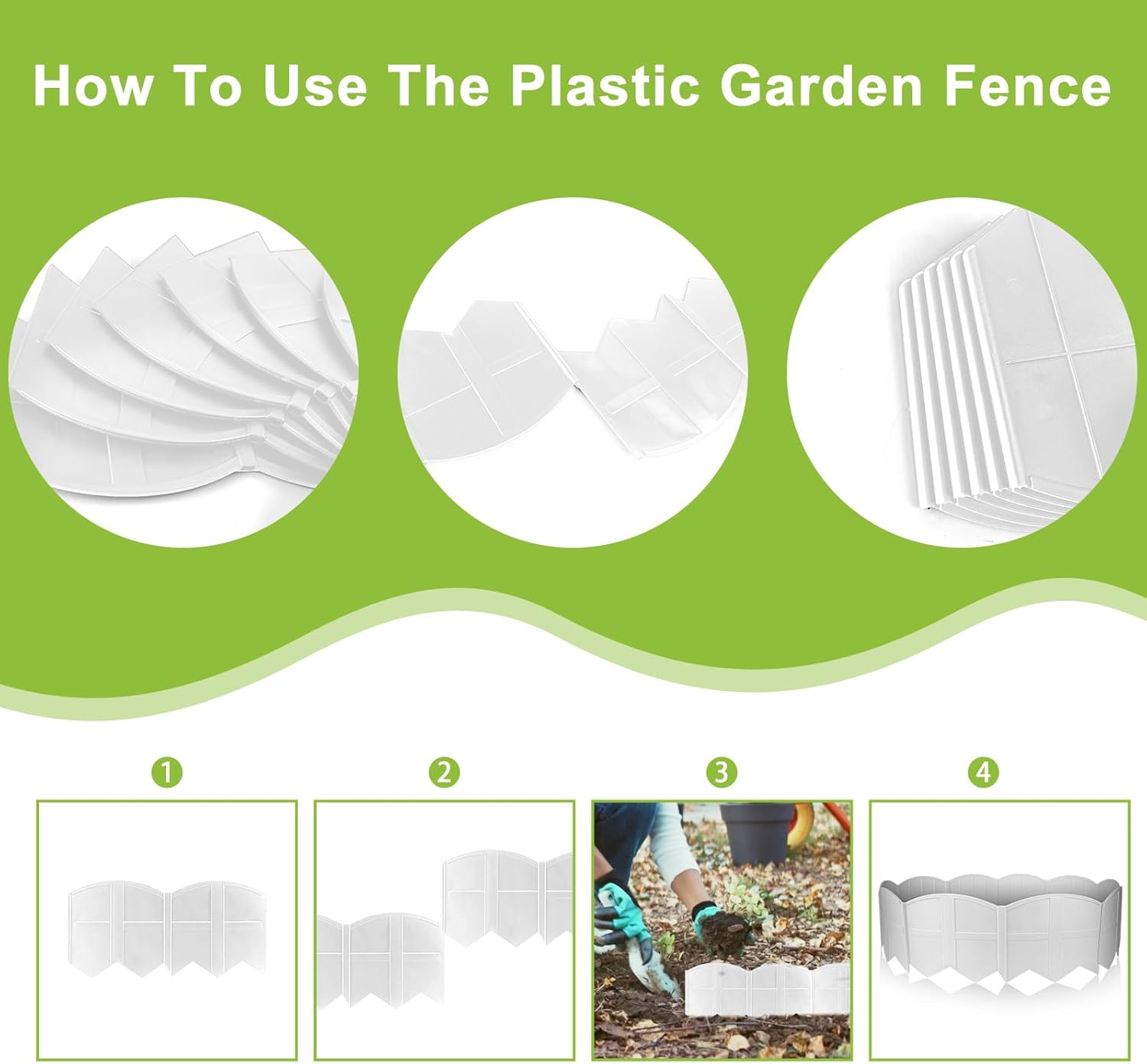 How To Use The Plastic Garden Fence

1

2

3

4