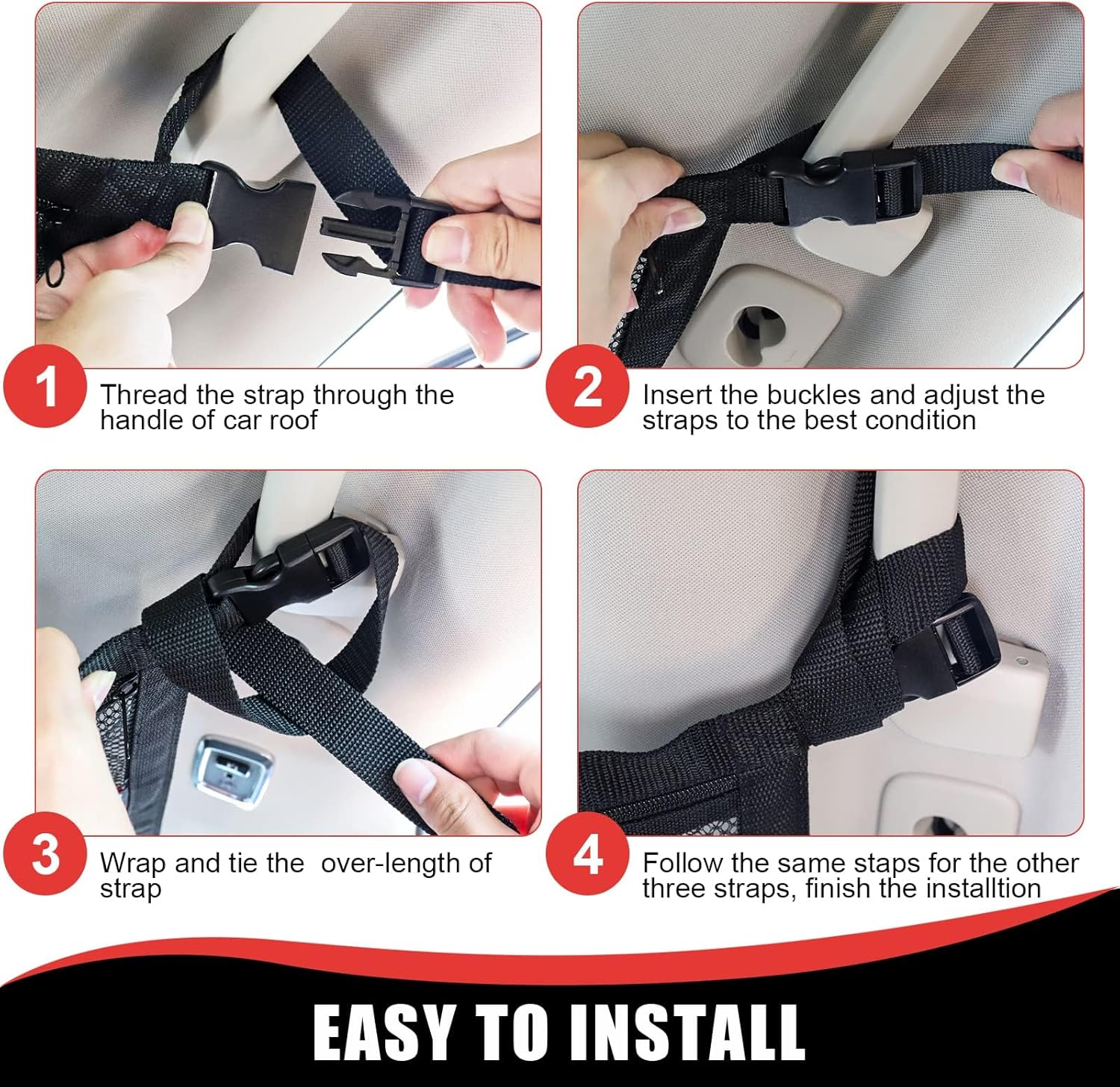 1 Thread the strap through the handle of car roof

2 Insert the buckles and adjust the straps to the best condition

3 Wrap and tie the  over-length of strap

4 Follow the same staps for the other three straps, finish the installtion

EASY TO INSTALL