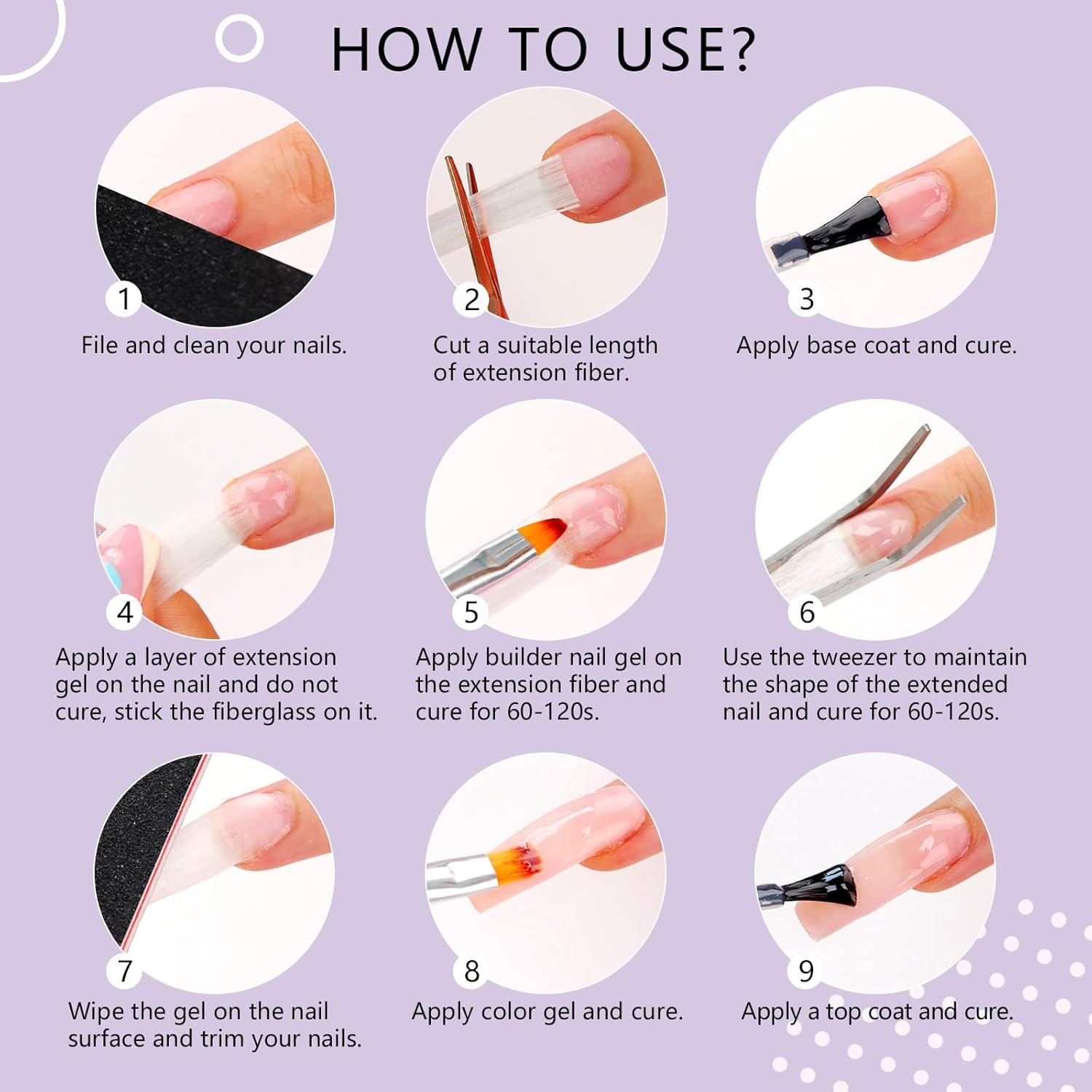 HOW TO USE?

1
File and clean your nails.

2
Cut a suitable length of extension fiber.

3
Apply base coat and cure.

4
Apply a layer of extension gel on the nail and do not cure, stick the fiberglass on it.

5
Apply builder nail gel on the extension fiber and cure for 60-120s.

6
Use the tweezer to maintain the shape of the extended nail and cure for 60-120s.

7
Wipe the gel on the nail surface and trim your nails.

8
Apply color gel and cure.

9
Apply a top coat and cure.