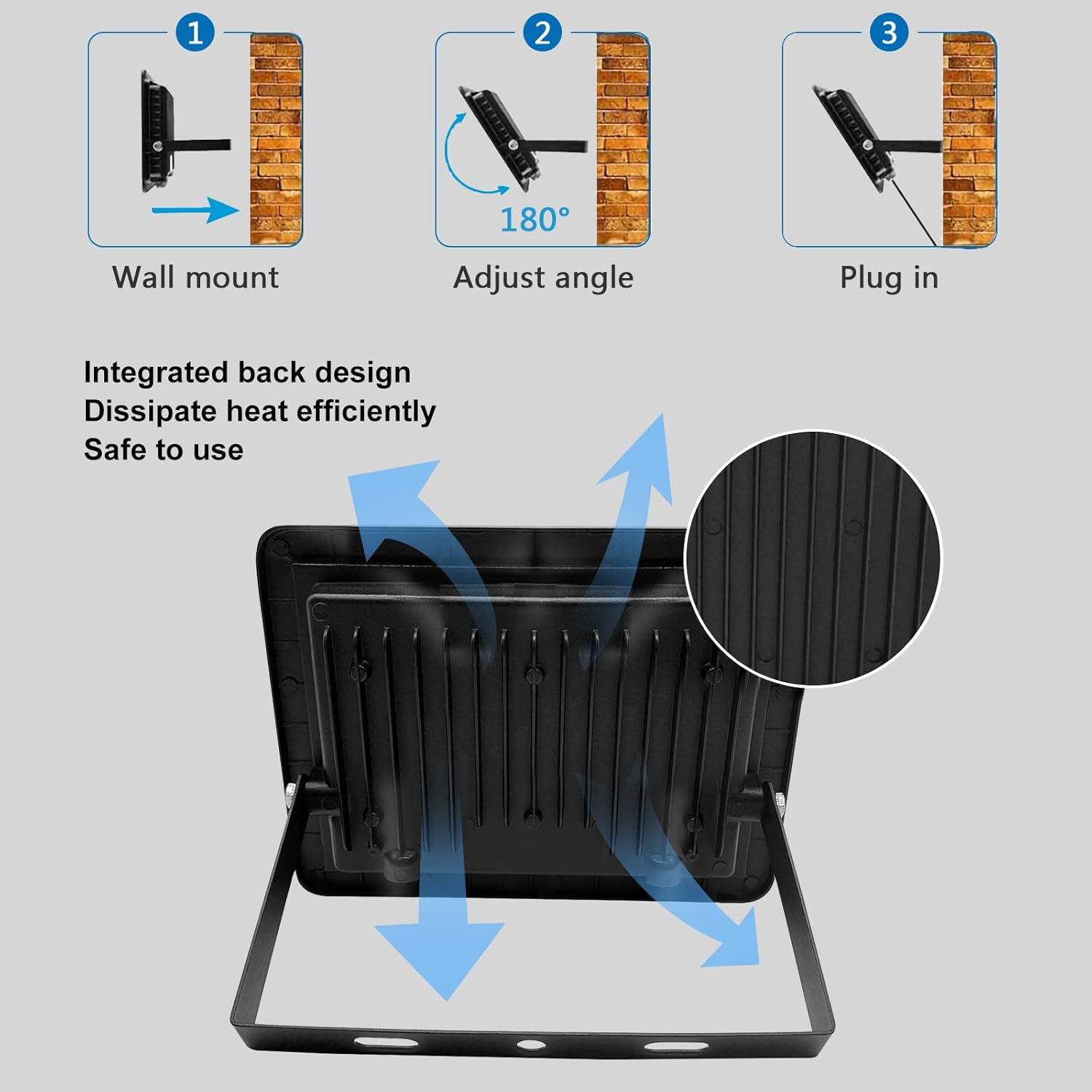 1
Wall mount

2
180°
Adjust angle

3
Plug in

Integrated back design
Dissipate heat efficiently
Safe to use