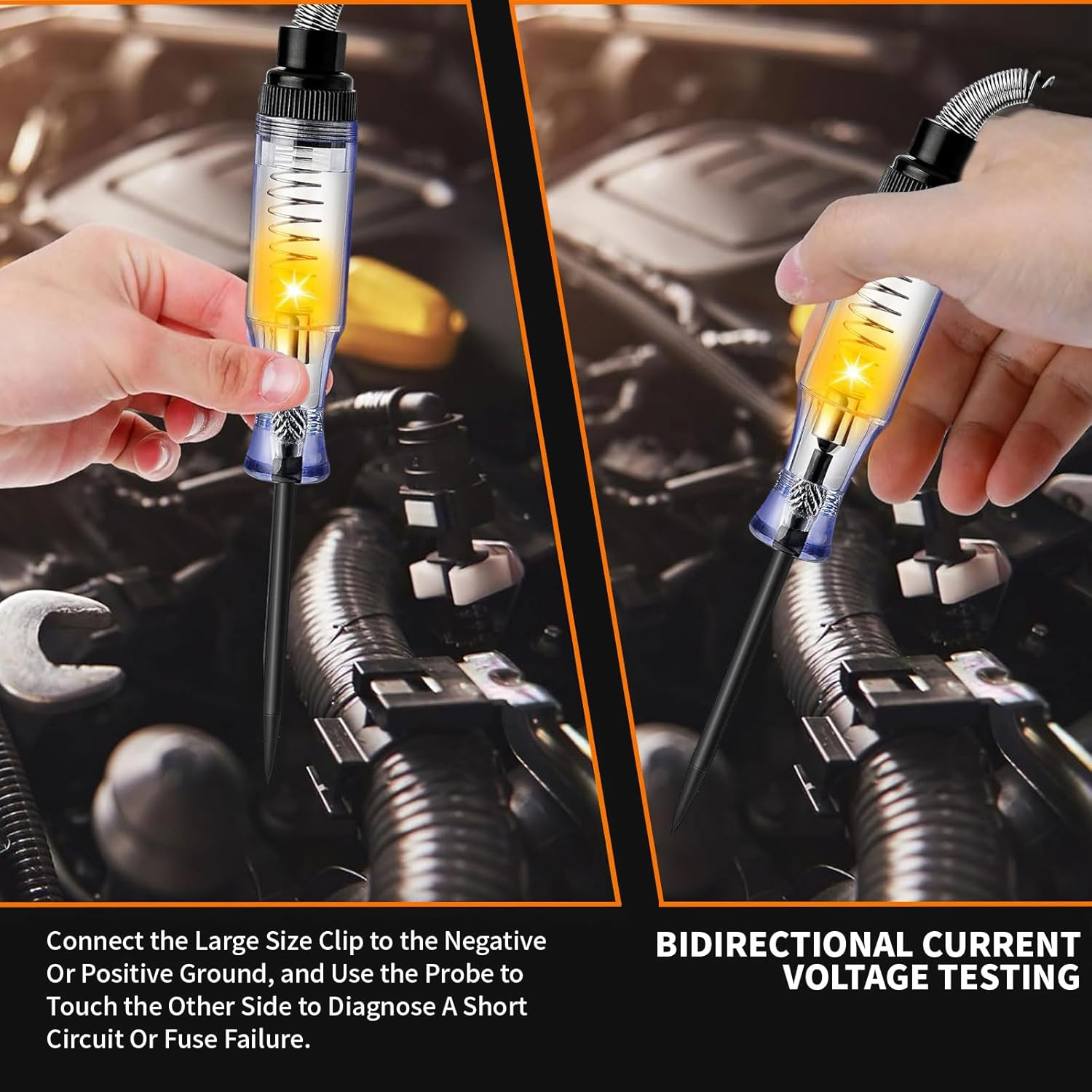 Connect the Large Size Clip to the Negative Or Positive Ground, and Use the Probe to Touch the Other Side to Diagnose A Short Circuit Or Fuse Failure.

BIDIRECTIONAL CURRENT VOLTAGE TESTING