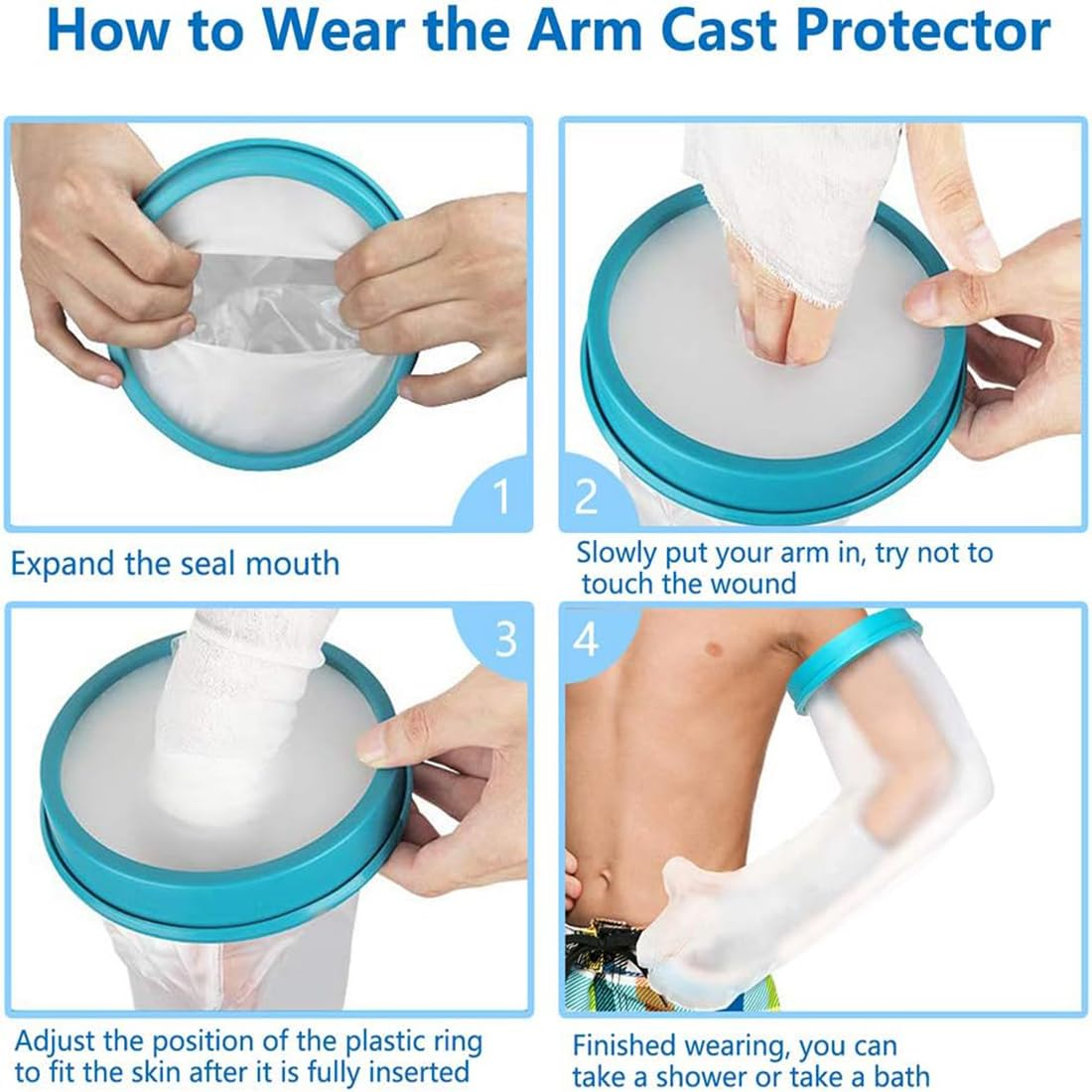 How to Wear the Arm Cast Protector

1

Expand the seal mouth

2

Slowly put your arm in, try not to touch the wound

3

Adjust the position of the plastic ring to fit the skin after it is fully inserted

4

Finished wearing, you can take a shower or take a bath