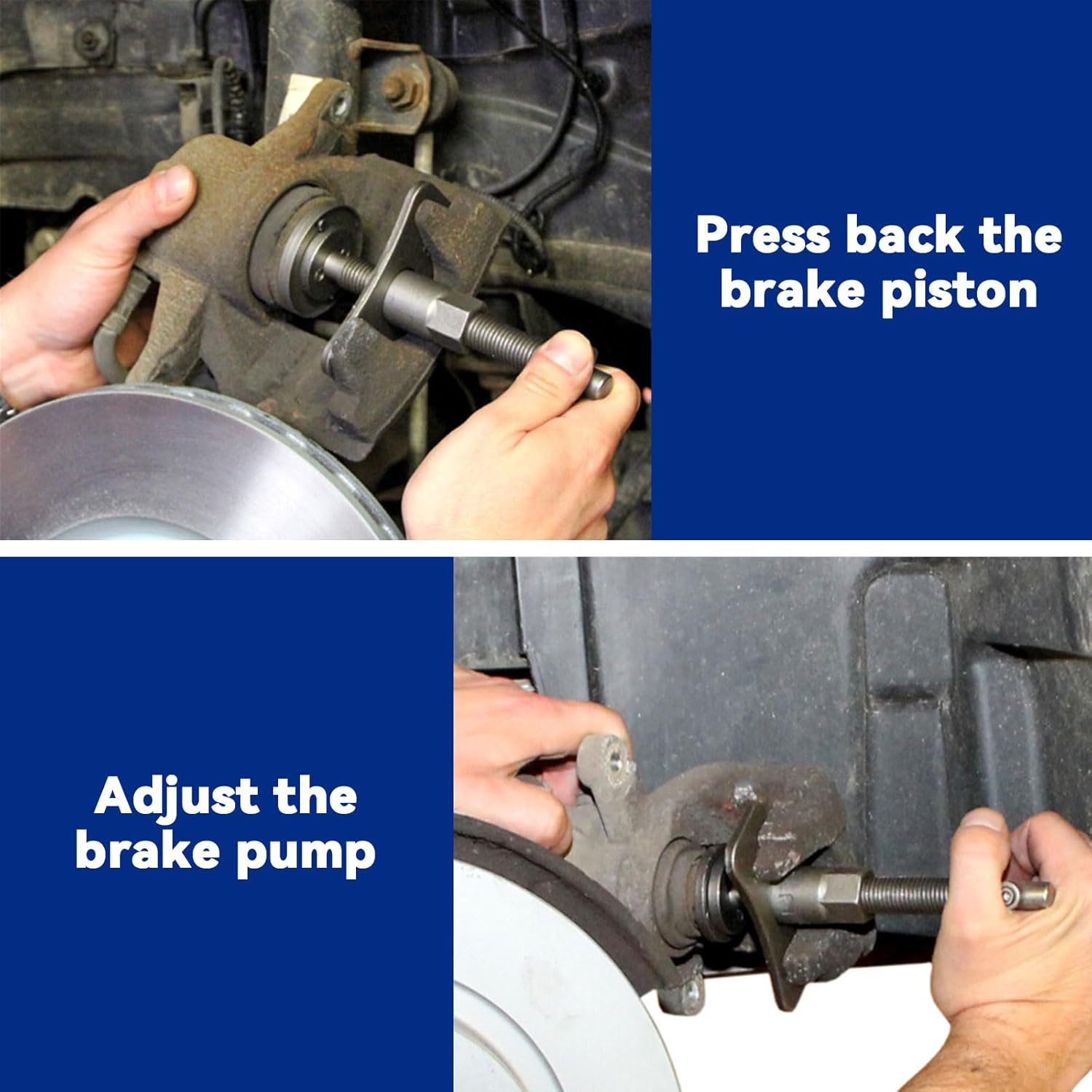 Press back the brake piston

Adjust the brake pump