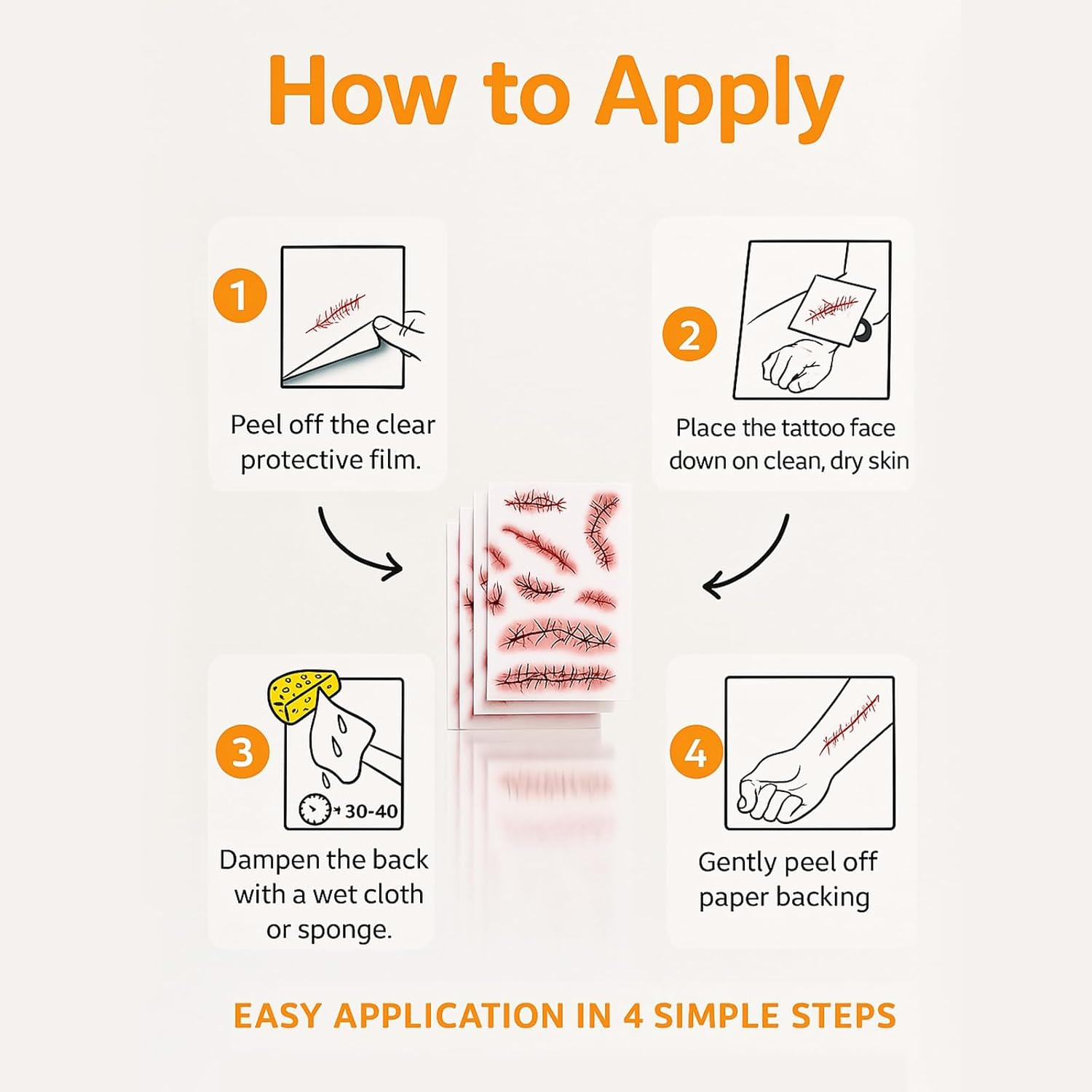 How to Apply

1

Peel off the clear protective film.

2

Place the tattoo face down on clean, dry skin

3

30-40

Dampen the back with a wet cloth or sponge.

4

Gently peel off paper backing

EASY APPLICATION IN 4 SIMPLE STEPS