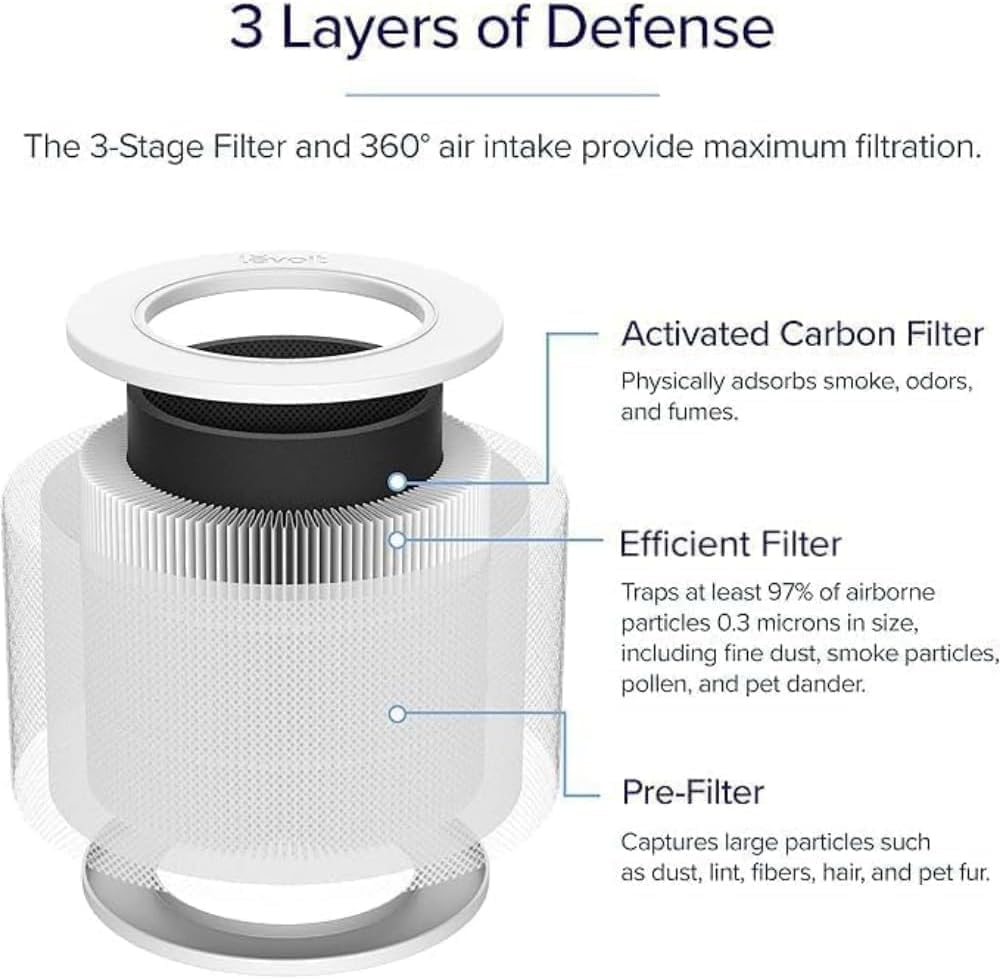 3 Layers of Defense

The 3-Stage Filter and 360° air intake provide maximum filtration.

levoit

Activated Carbon Filter

Physically adsorbs smoke, odors, and fumes.

Efficient Filter

Traps at least 97% of airborne particles 0.3 microns in size, including fine dust, smoke particles, pollen, and pet dander.

Pre-Filter

Captures large particles such as dust, lint, fibers, hair, and pet fur.