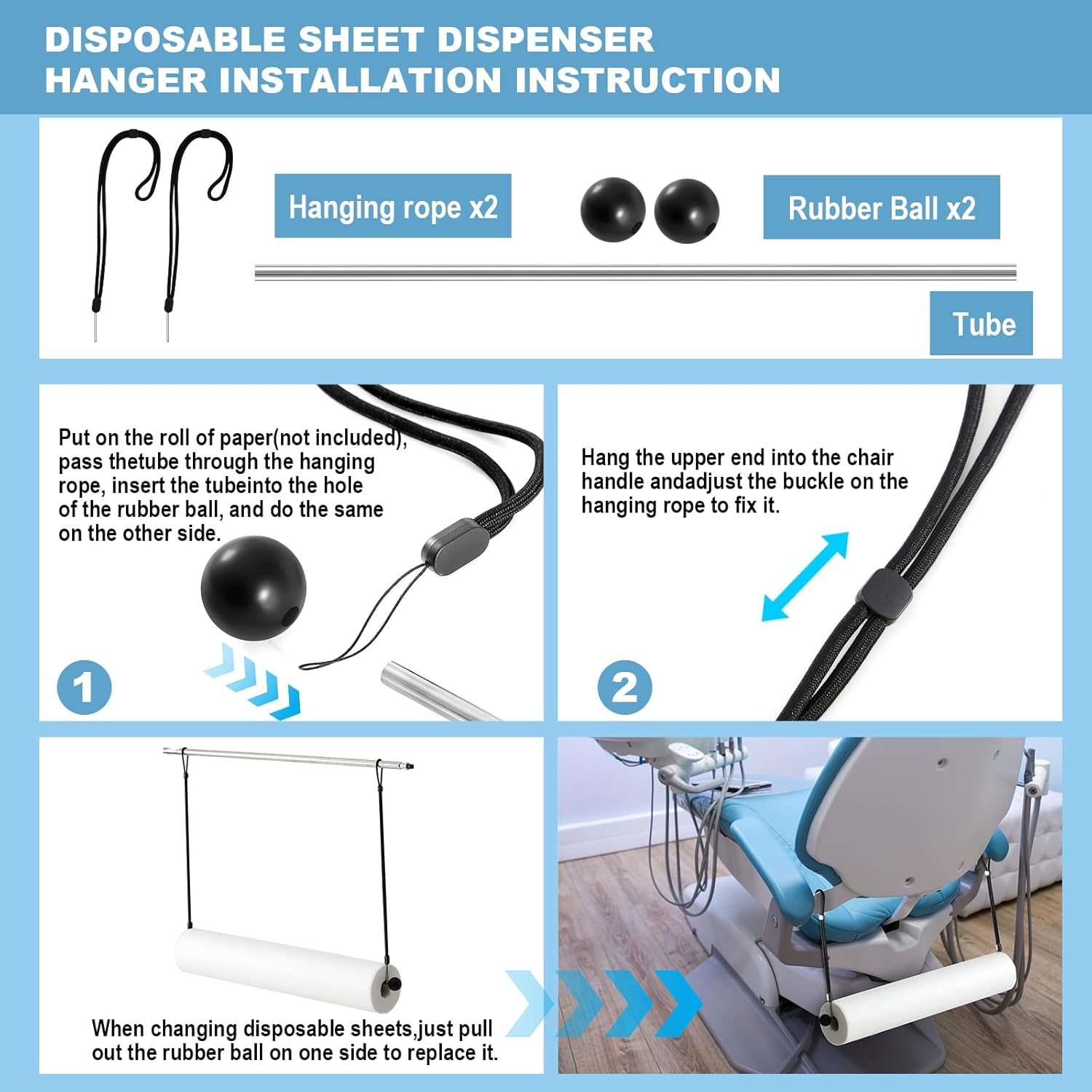 DISPOSABLE SHEET DISPENSER HANGER INSTALLATION INSTRUCTION

Hanging rope x2

Rubber Ball x2

Tube

Put on the roll of paper(not included), pass thetube through the hanging rope, insert the tubeinto the hole of the rubber ball, and do the same on the other side.

1

Hang the upper end into the chair handle andadjust the buckle on the hanging rope to fix it.

2

When changing disposable sheets,just pull out the rubber ball on one side to replace it.