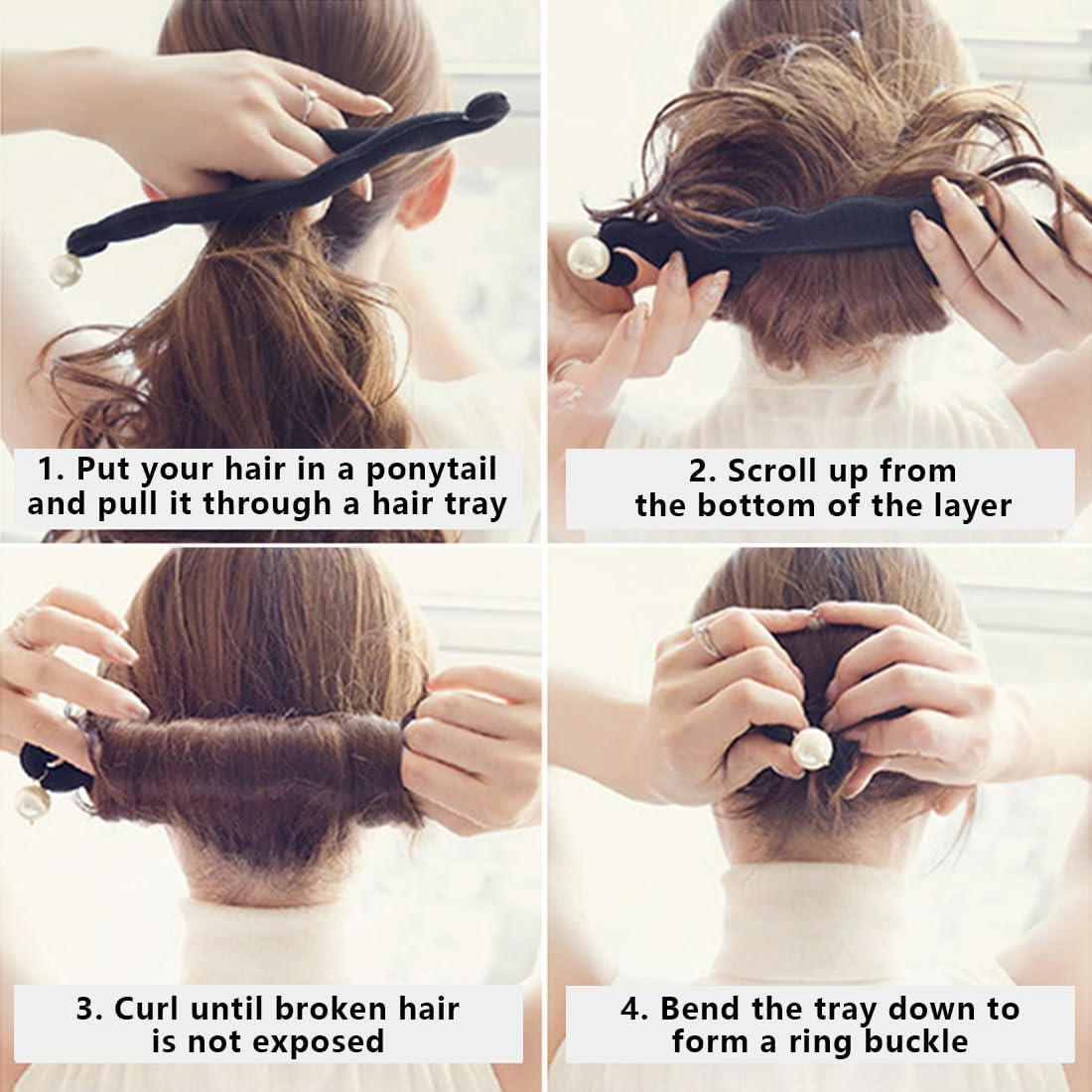 1. Put your hair in a ponytail and pull it through a hair tray

2. Scroll up from the bottom of the layer

3. Curl until broken hair is not exposed

4. Bend the tray down to form a ring buckle