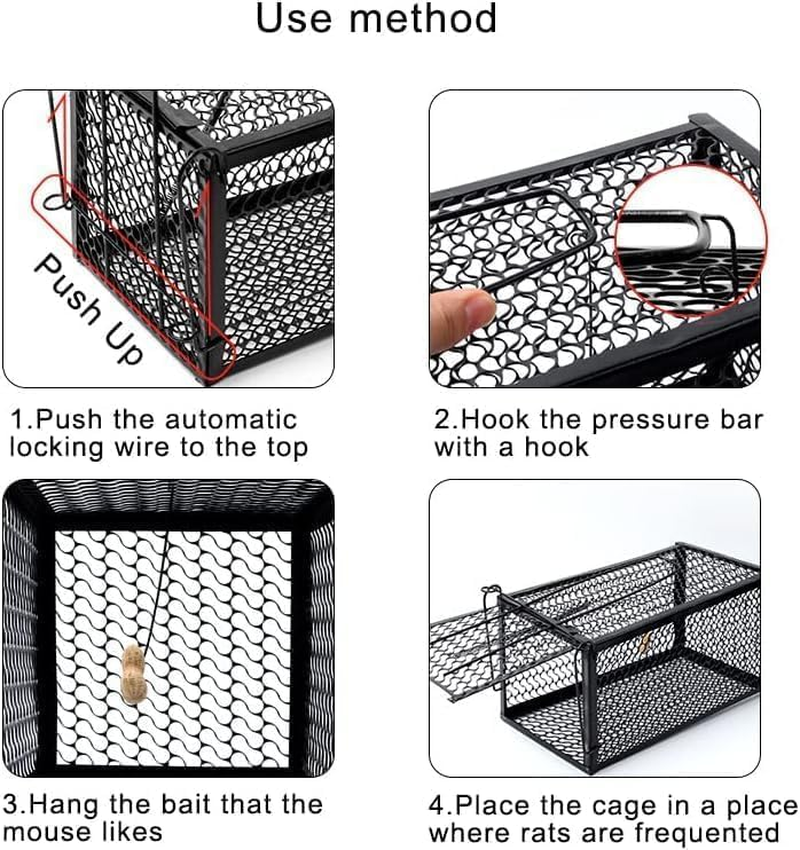 Use method

Push Up

1.Push the automatic locking wire to the top

2.Hook the pressure bar with a hook

3.Hang the bait that the mouse likes

4.Place the cage in a place where rats are frequented