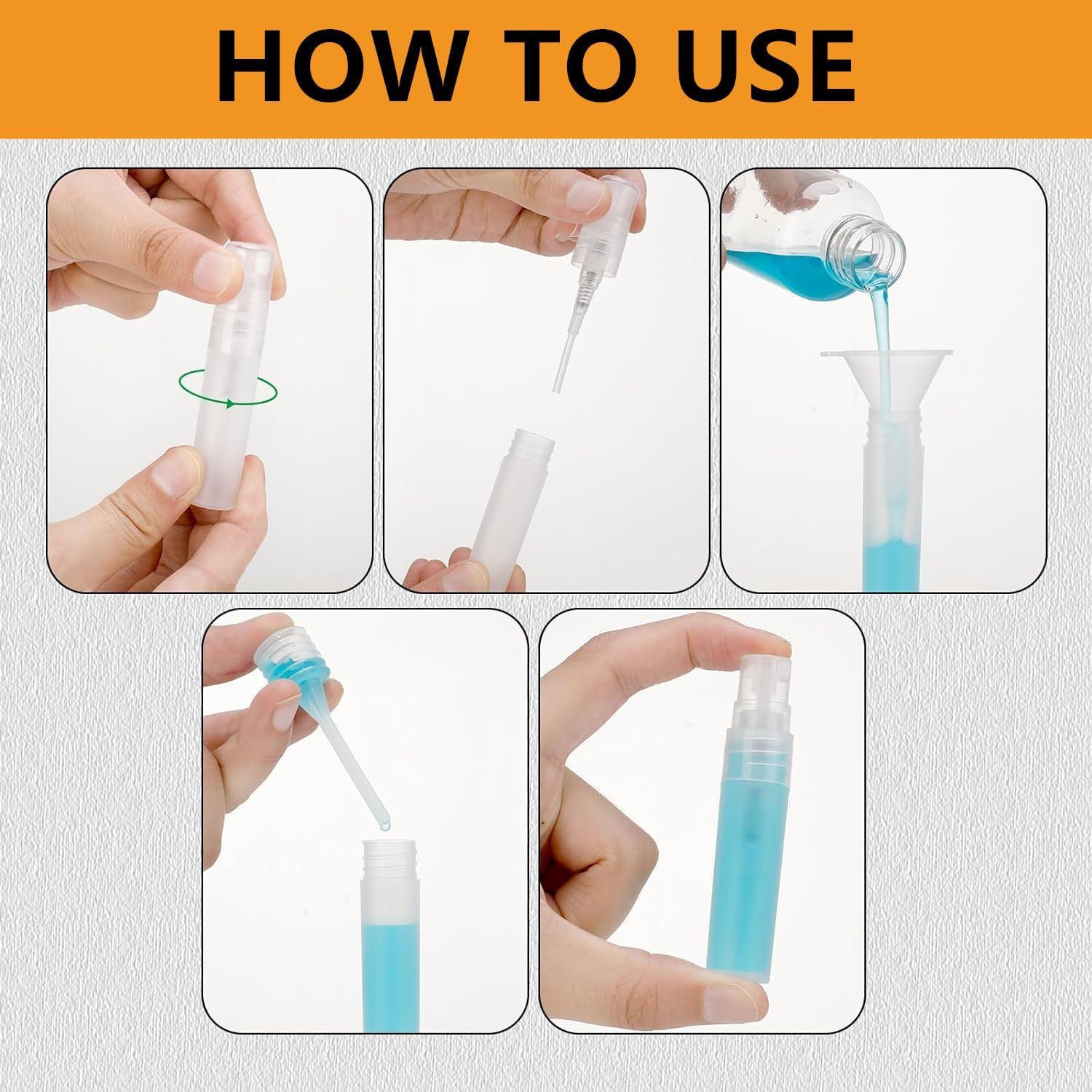 HOW TO USE