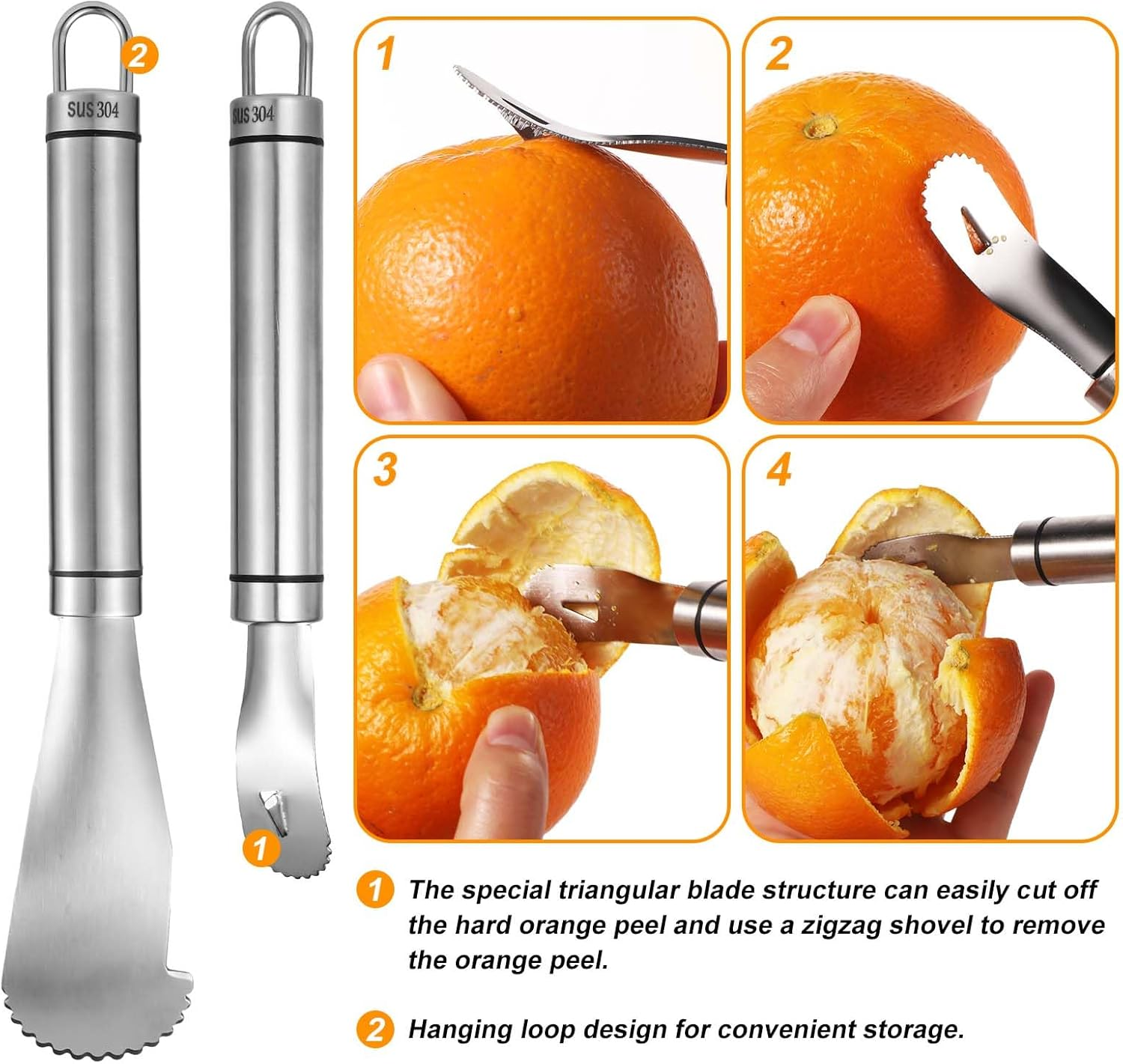 2
SUS 304
SUS 304
1

1

2

3

4

1 The special triangular blade structure can easily cut off the hard orange peel and use a zigzag shovel to remove the orange peel.

2 Hanging loop design for convenient storage.