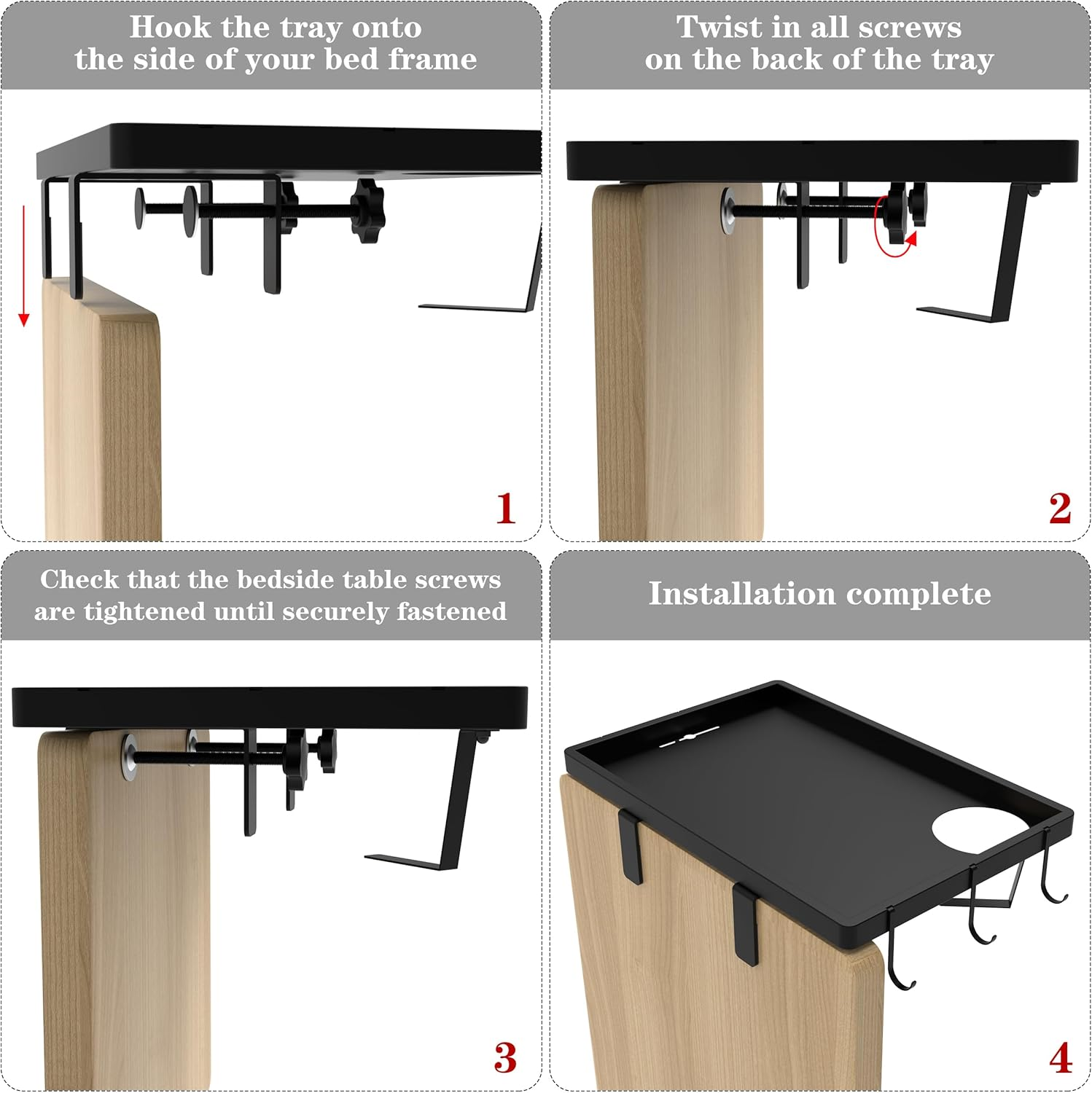 Hook the tray onto the side of your bed frame

1

Twist in all screws on the back of the tray

2

Check that the bedside table screws are tightened until securely fastened

3

Installation complete

4