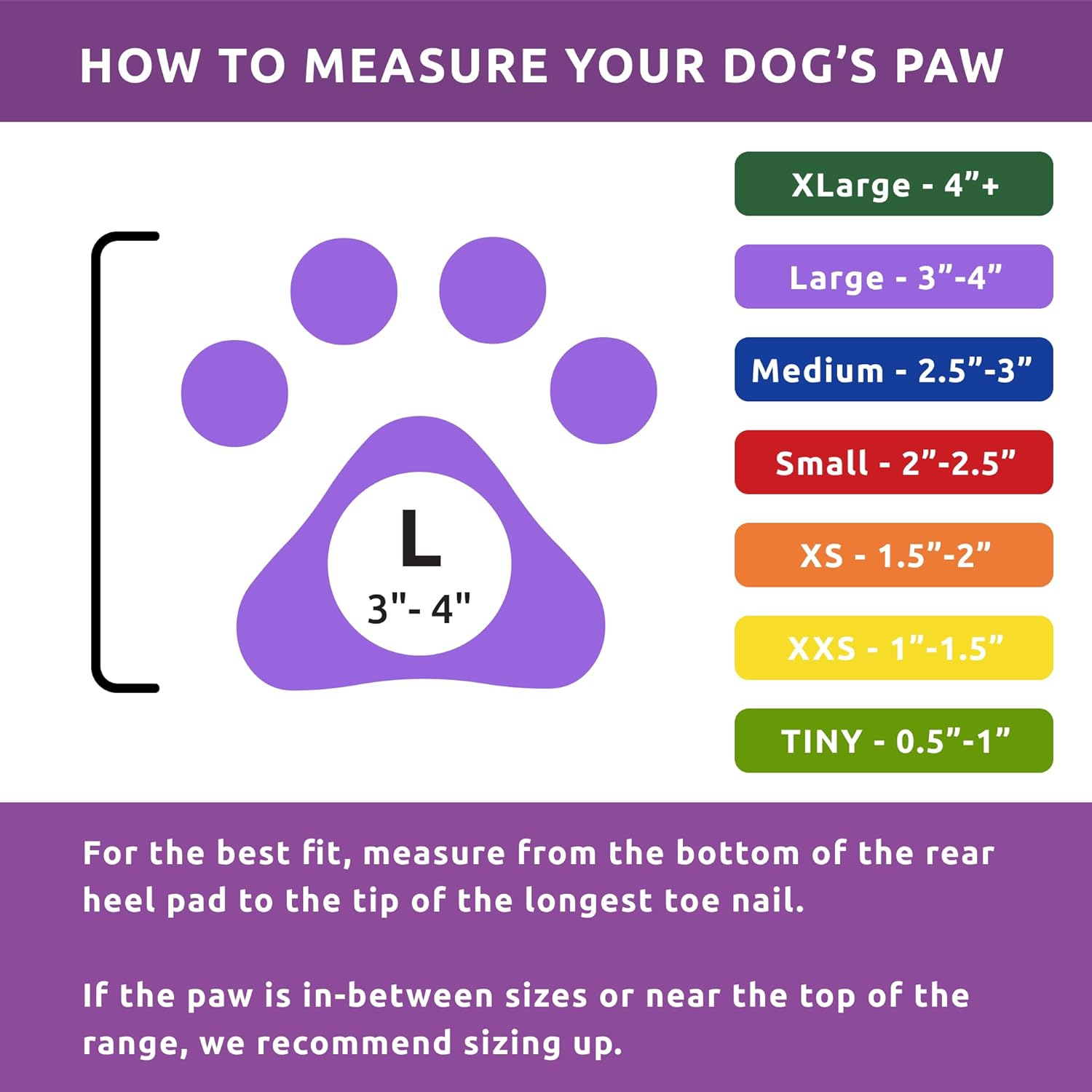 HOW TO MEASURE YOUR DOG'S PAW

L
3"- 4"

XLarge - 4"+

Large - 3"-4"

Medium - 2.5"-3"

Small - 2"-2.5"

XS - 1.5"-2"

XXS - 1"-1.5"

TINY - 0.5"-1"

For the best fit, measure from the bottom of the rear heel pad to the tip of the longest toe nail.

If the paw is in-between sizes or near the top of the range, we recommend sizing up.