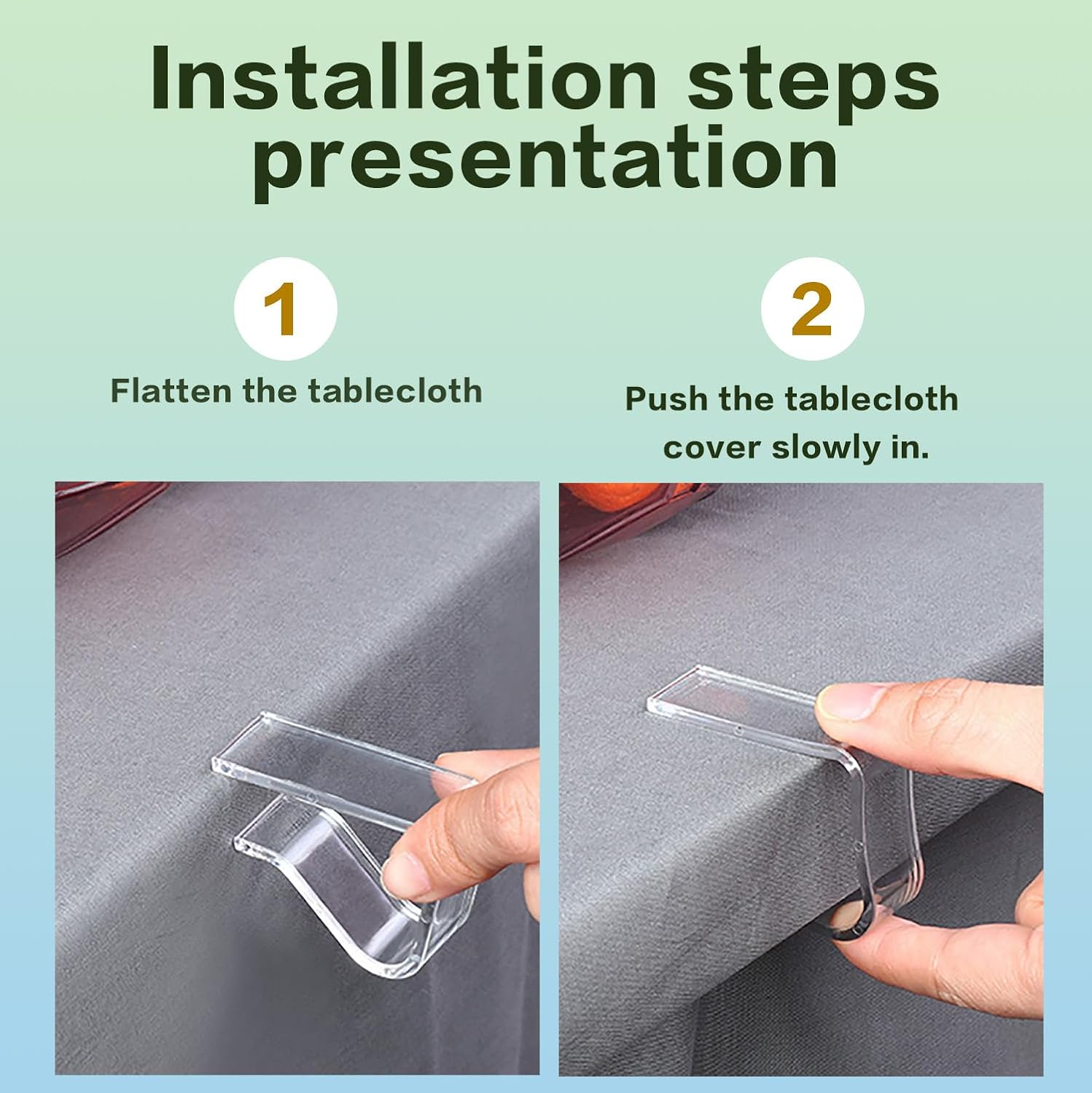 Installation steps presentation

1

Flatten the tablecloth

2

Push the tablecloth cover slowly in.