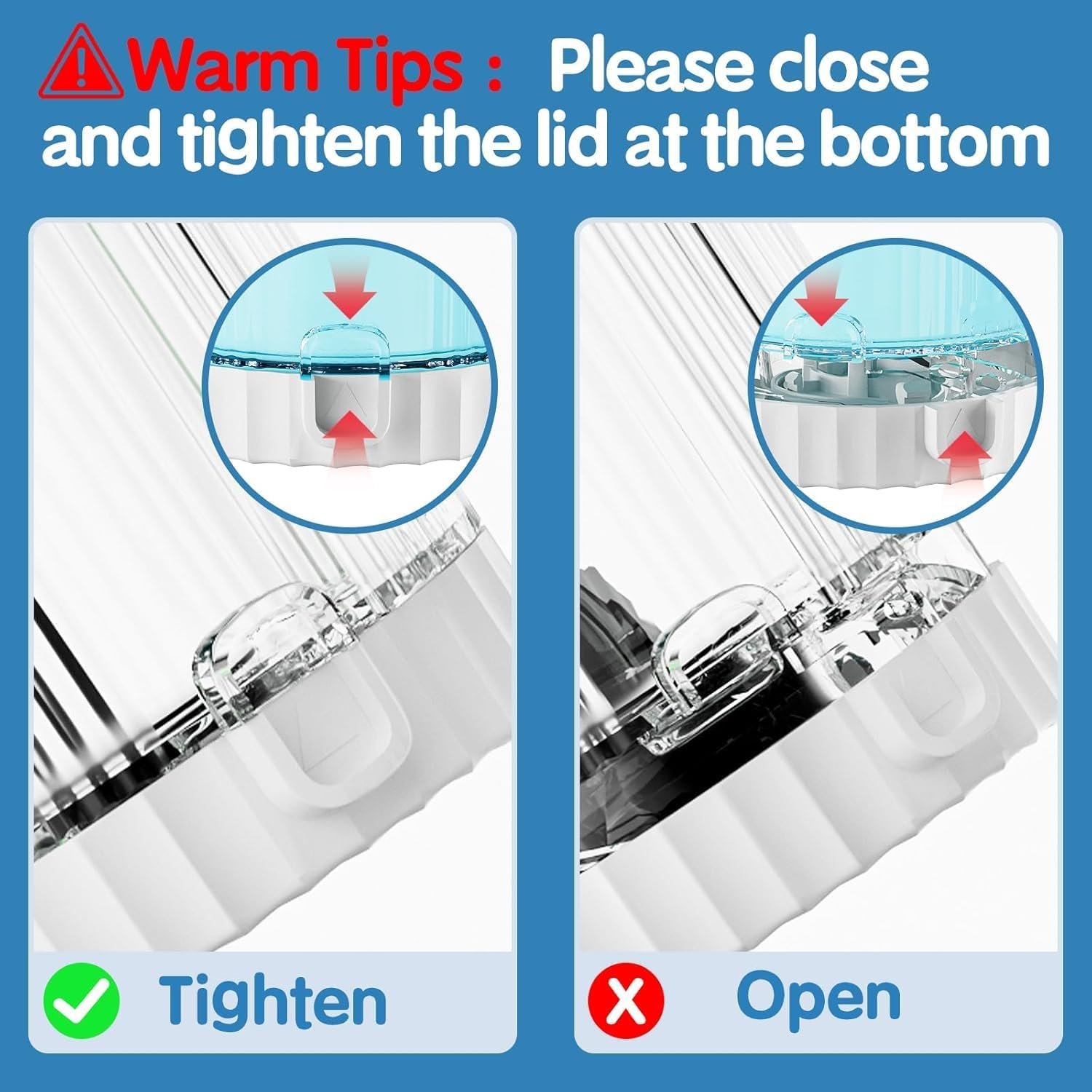 Warm Tips : Please close and tighten the lid at the bottom

Tighten

Open