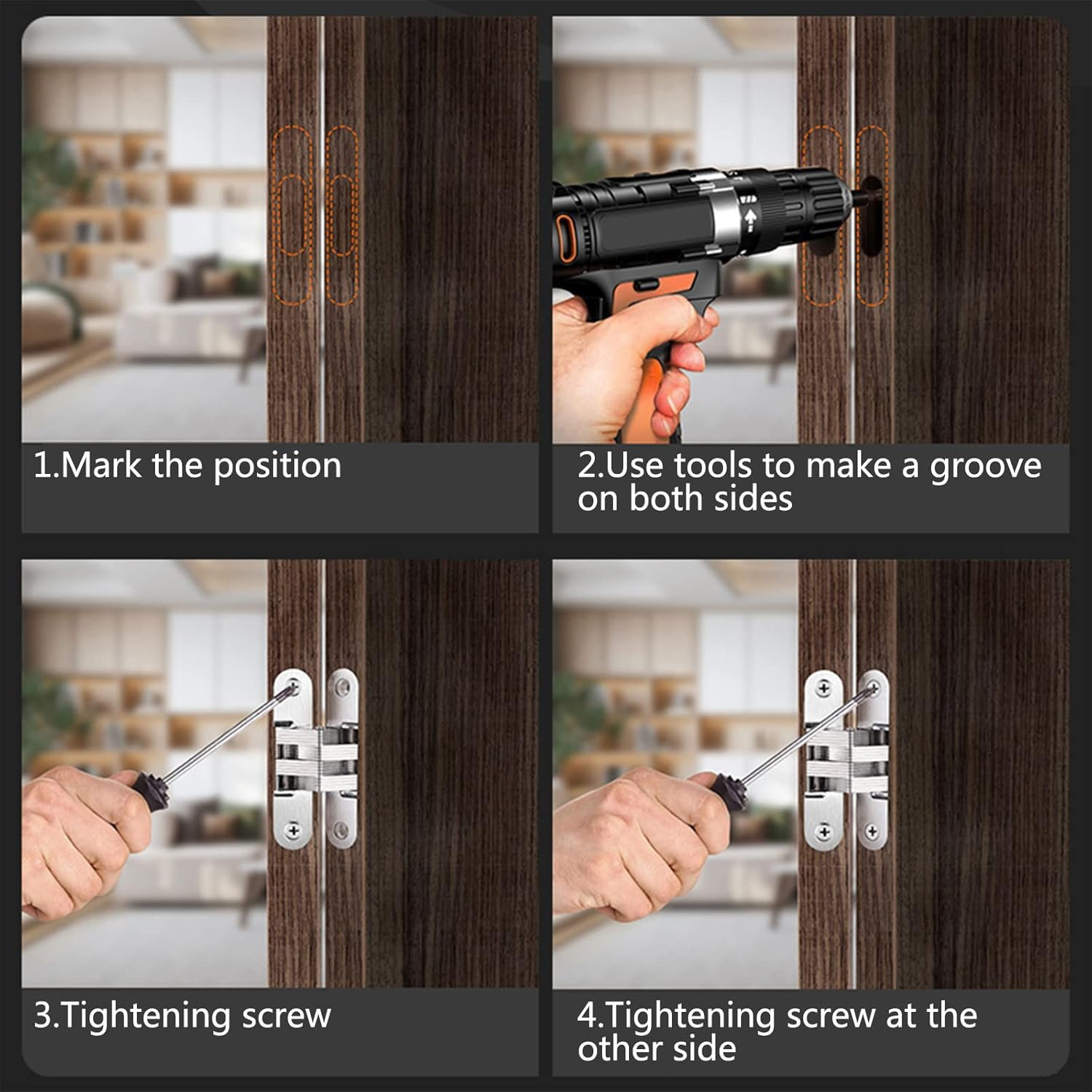 1.Mark the position

2.Use tools to make a groove on both sides

3.Tightening screw

4.Tightening screw at the other side