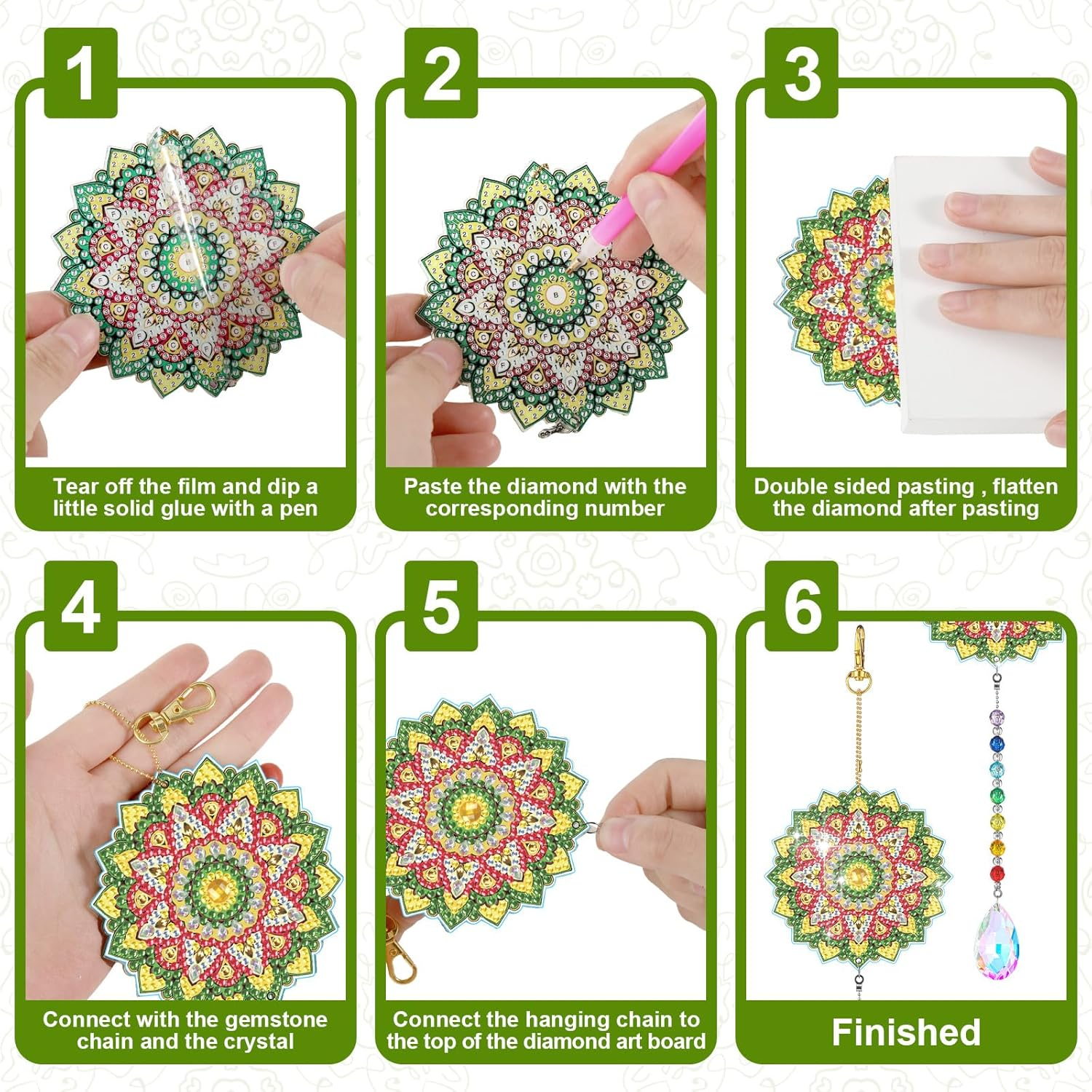 1

Tear off the film and dip a little solid glue with a pen

2

Paste the diamond with the corresponding number

3

Double sided pasting , flatten the diamond after pasting

4

Connect with the gemstone chain and the crystal

5

Connect the hanging chain to the top of the diamond art board

6

Finished