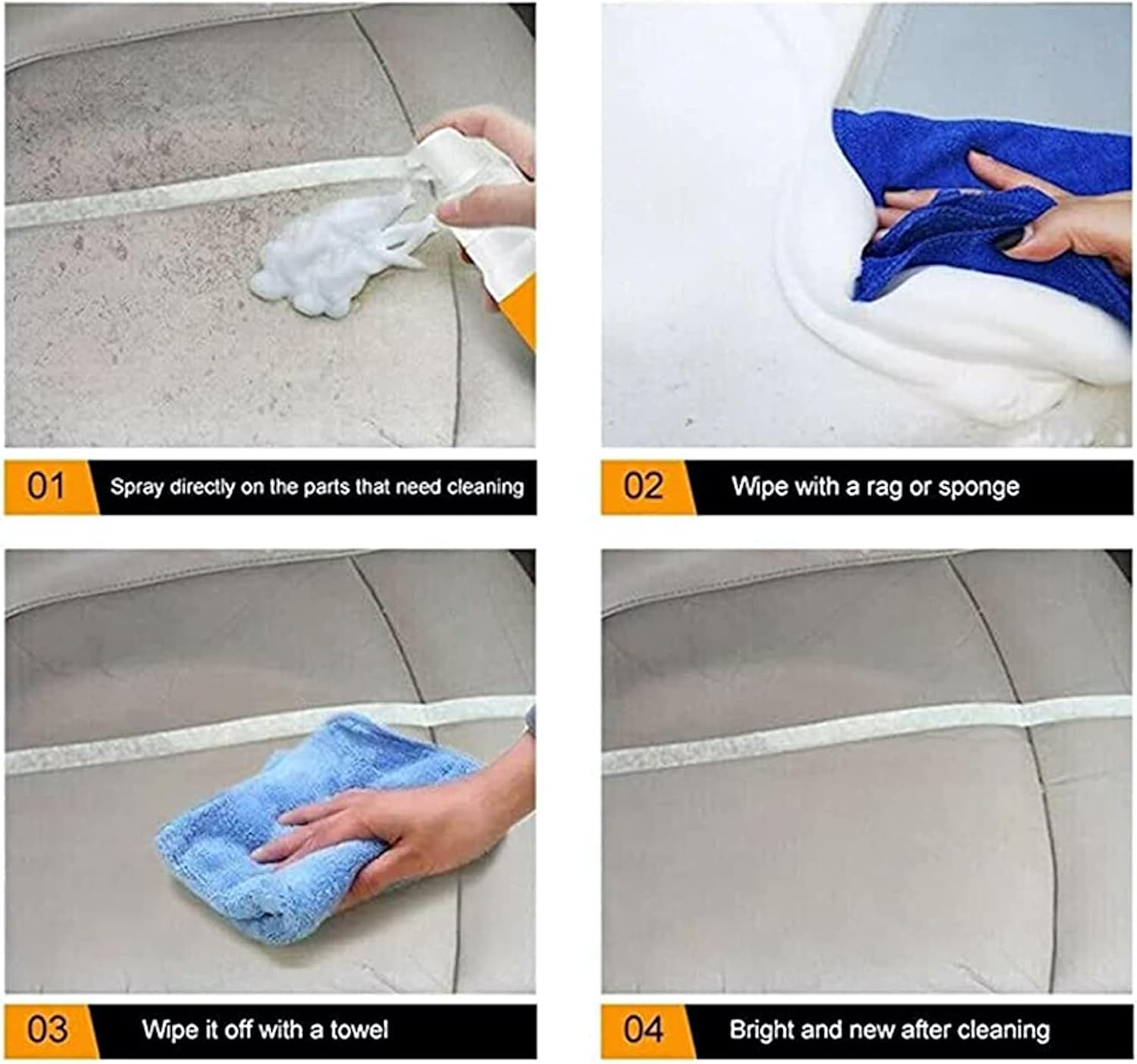 01 Spray directly on the parts that need cleaning

02 Wipe with a rag or sponge

03 Wipe it off with a towel

04 Bright and new after cleaning