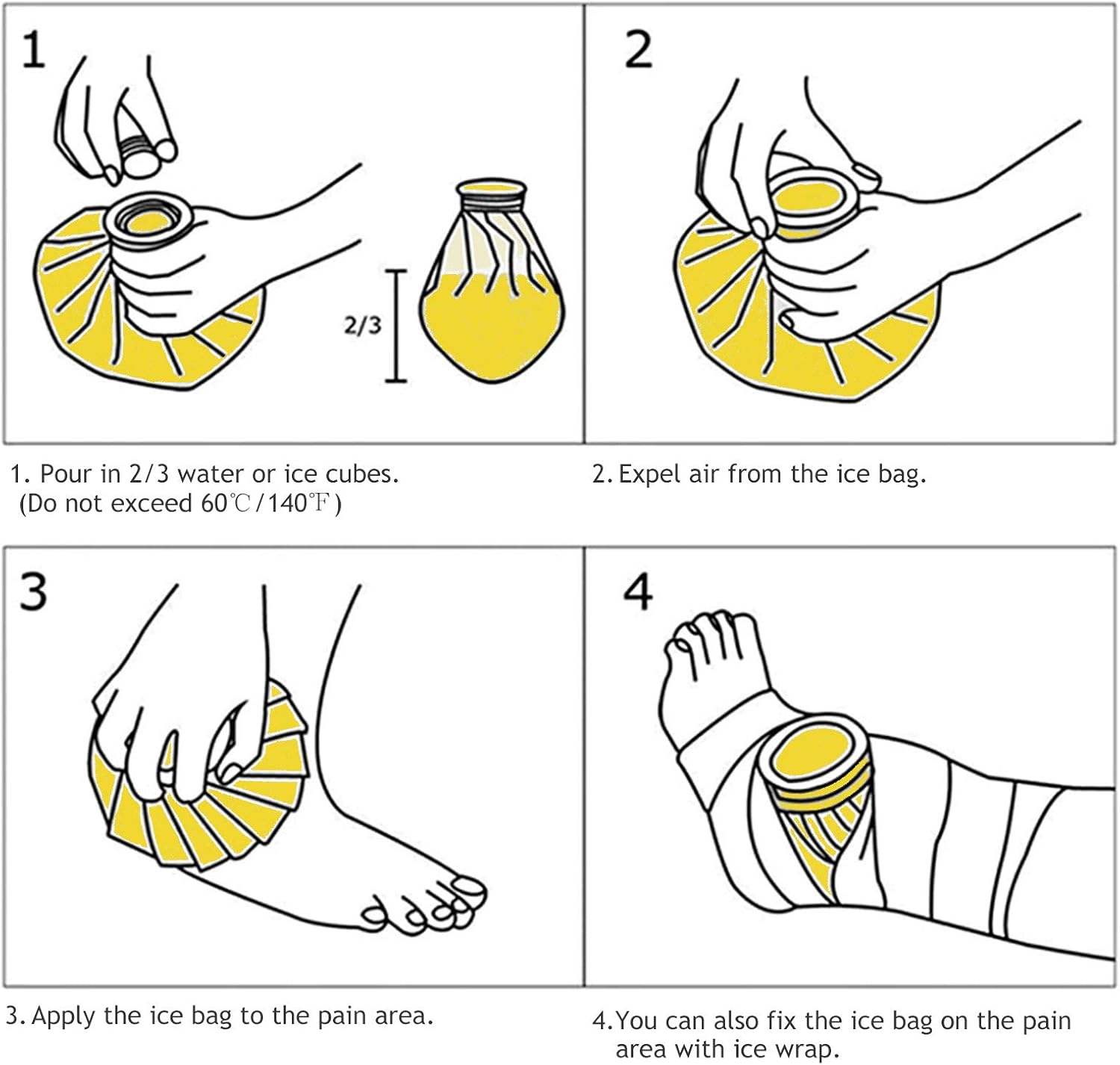 1

2/3

2

1. Pour in 2/3 water or ice cubes. (Do not exceed 60℃/140℉)

2. Expel air from the ice bag.

3

4

3. Apply the ice bag to the pain area.

4. You can also fix the ice bag on the pain area with ice wrap.