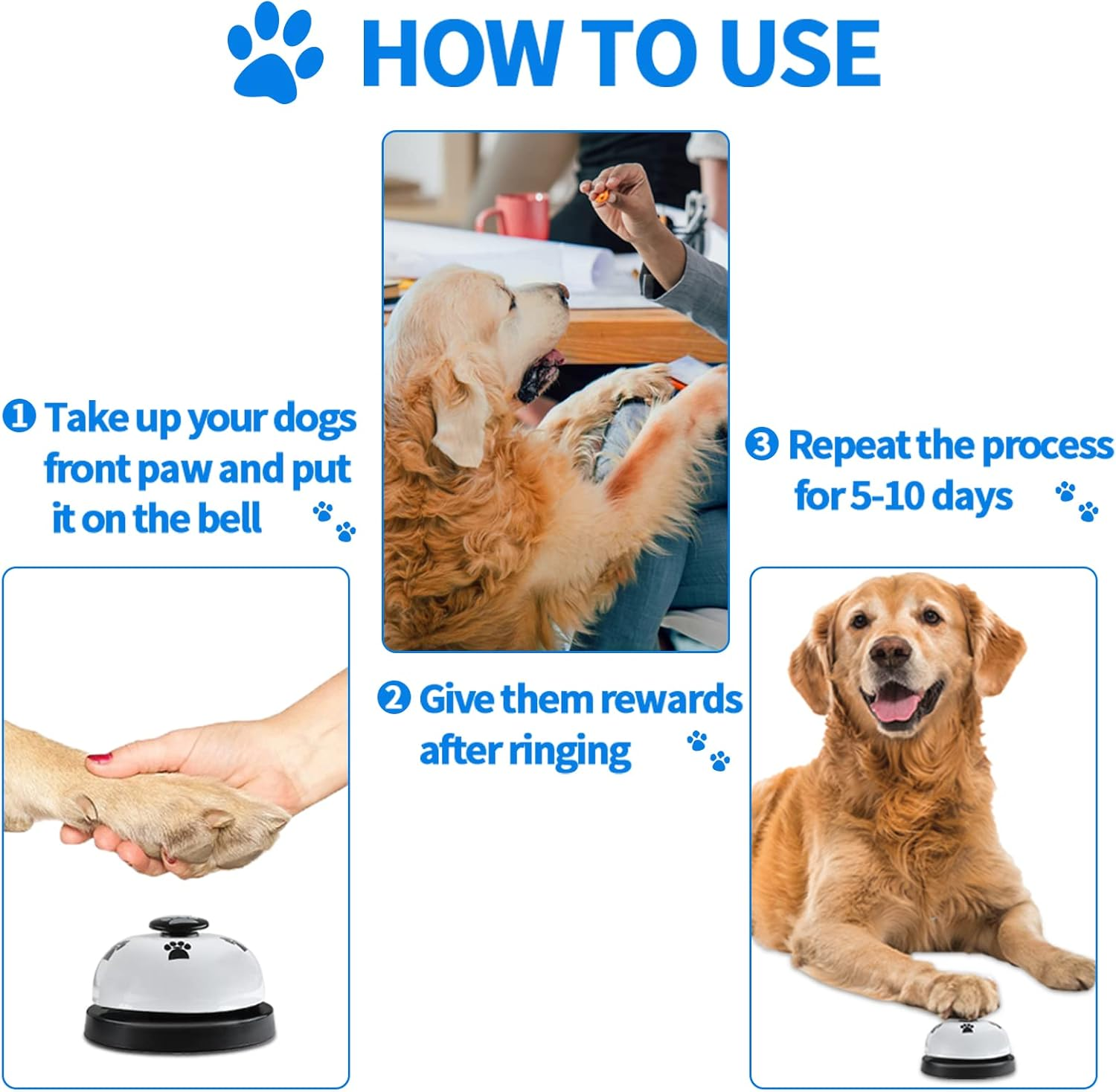 HOW TO USE

❶ Take up your dogs front paw and put it on the bell

❷ Give them rewards after ringing

❸ Repeat the process for 5-10 days