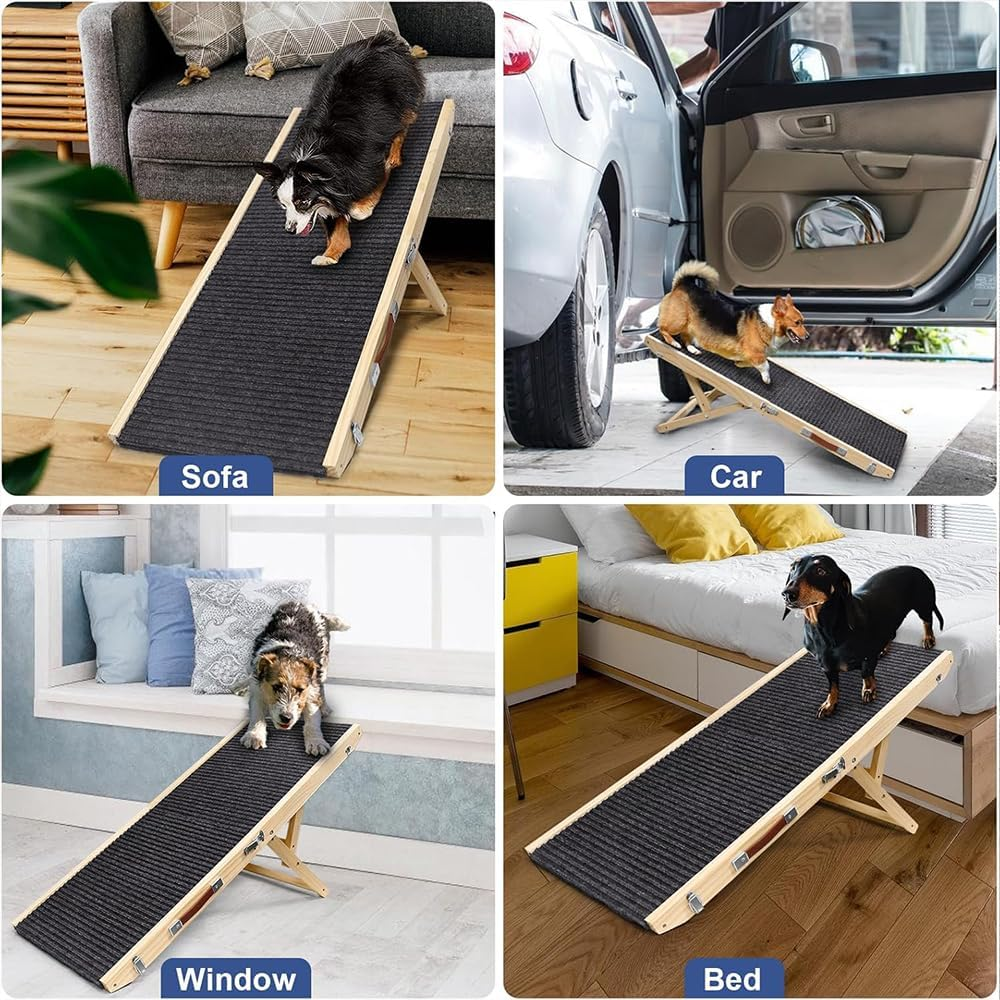 Sofa

Car

Window

Bed