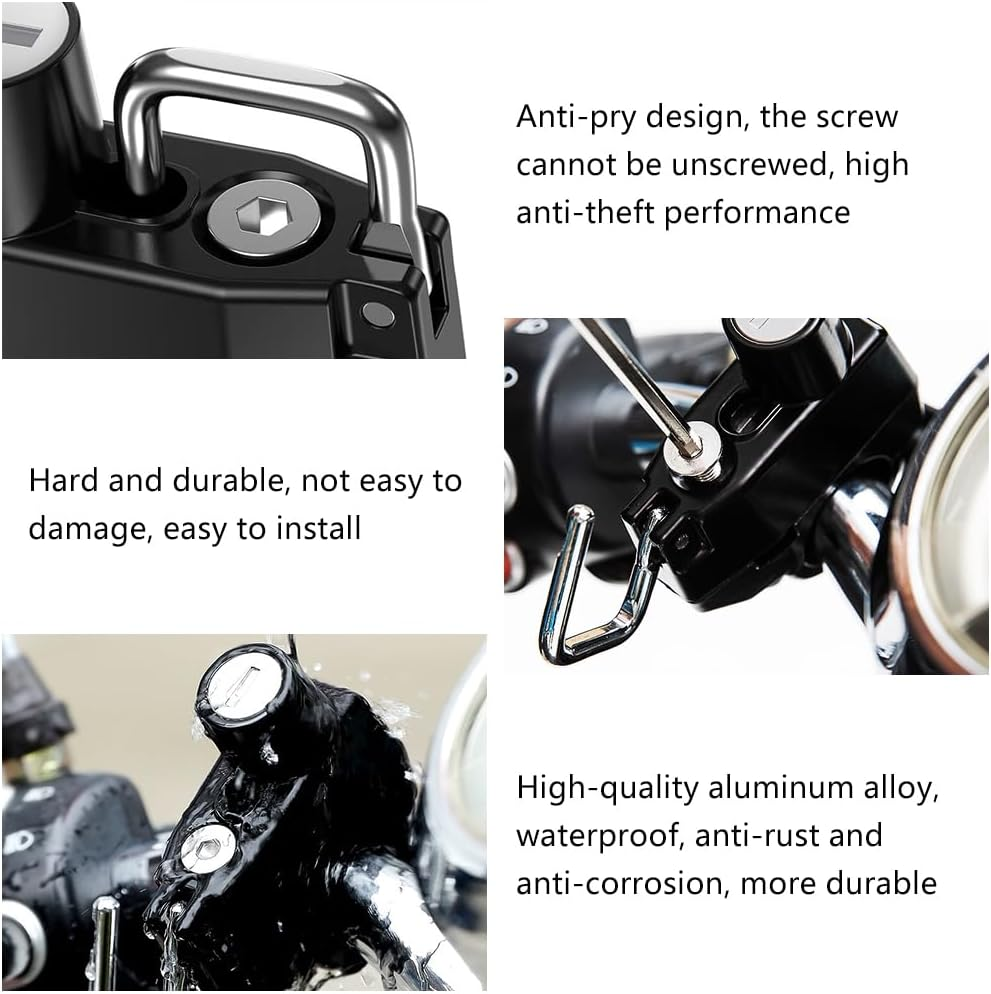 Anti-pry design, the screw cannot be unscrewed, high anti-theft performance

Hard and durable, not easy to damage, easy to install

High-quality aluminum alloy, waterproof, anti-rust and anti-corrosion, more durable