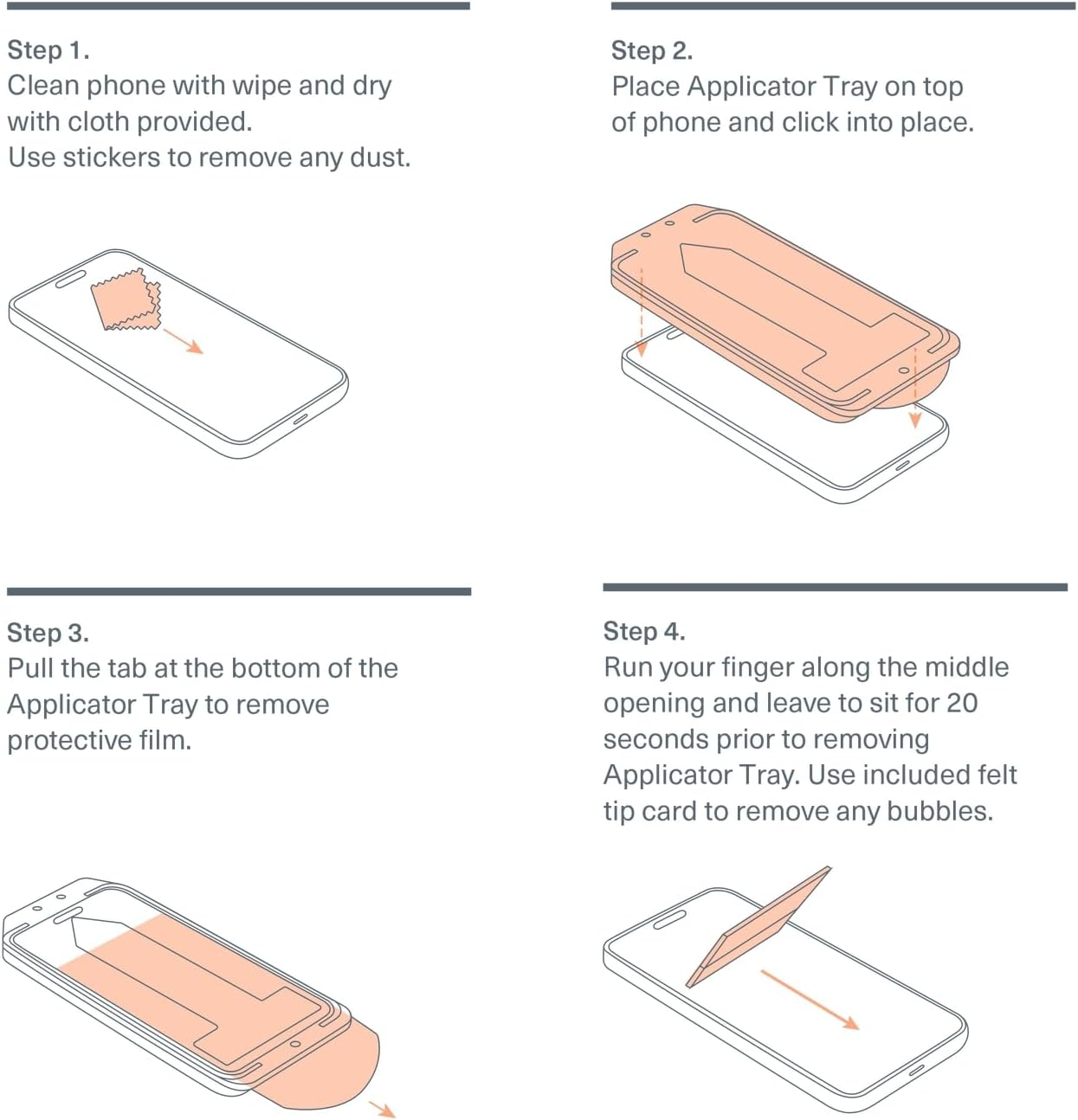 Step 1.
Clean phone with wipe and dry with cloth provided.
Use stickers to remove any dust.

Step 2.
Place Applicator Tray on top of phone and click into place.

Step 3.
Pull the tab at the bottom of the Applicator Tray to remove protective film.

Step 4.
Run your finger along the middle opening and leave to sit for 20 seconds prior to removing Applicator Tray. Use included felt tip card to remove any bubbles.