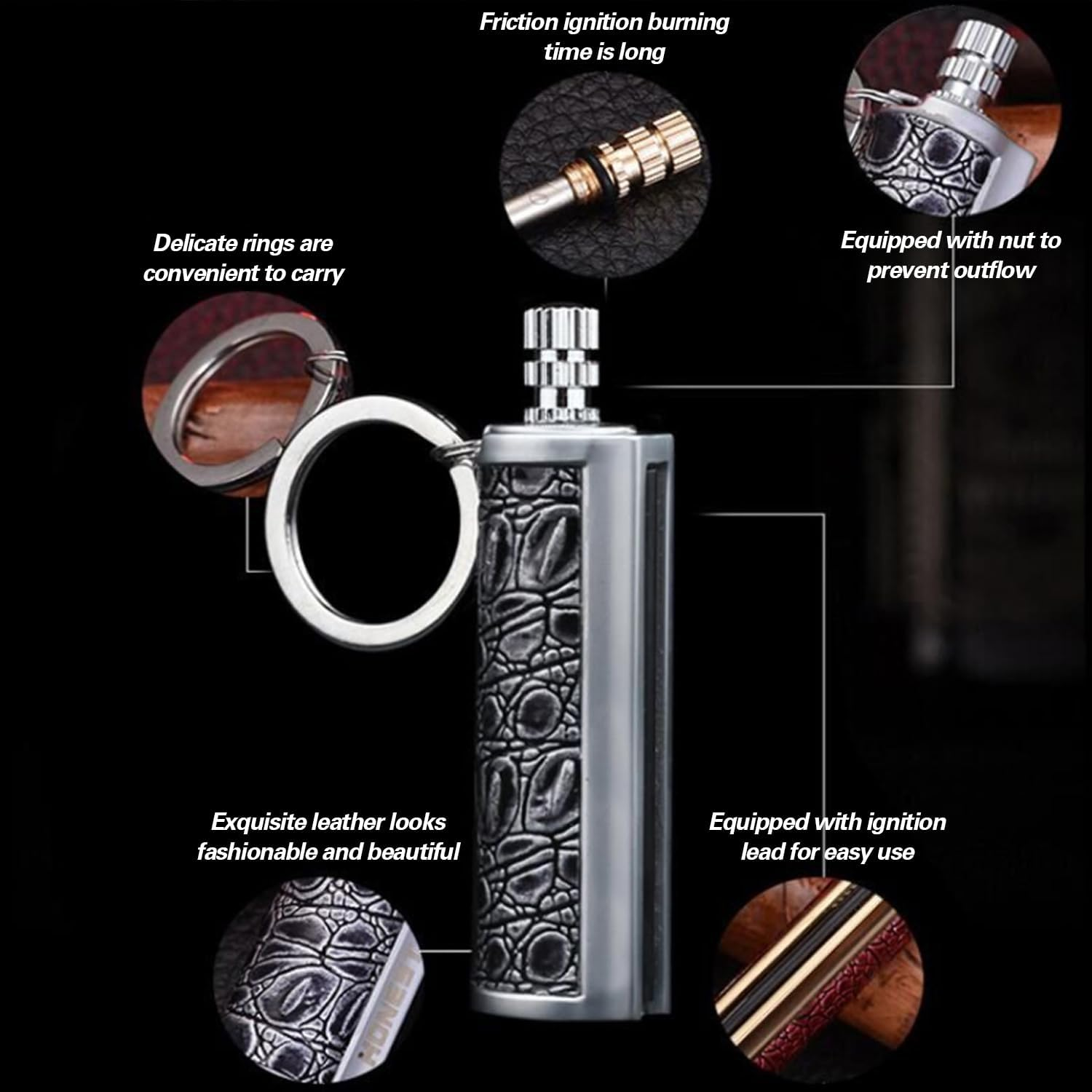 Friction ignition burning time is long

Delicate rings are convenient to carry

Equipped with nut to prevent outflow

Exquisite leather looks fashionable and beautiful

Equipped with ignition lead for easy use

HONEST