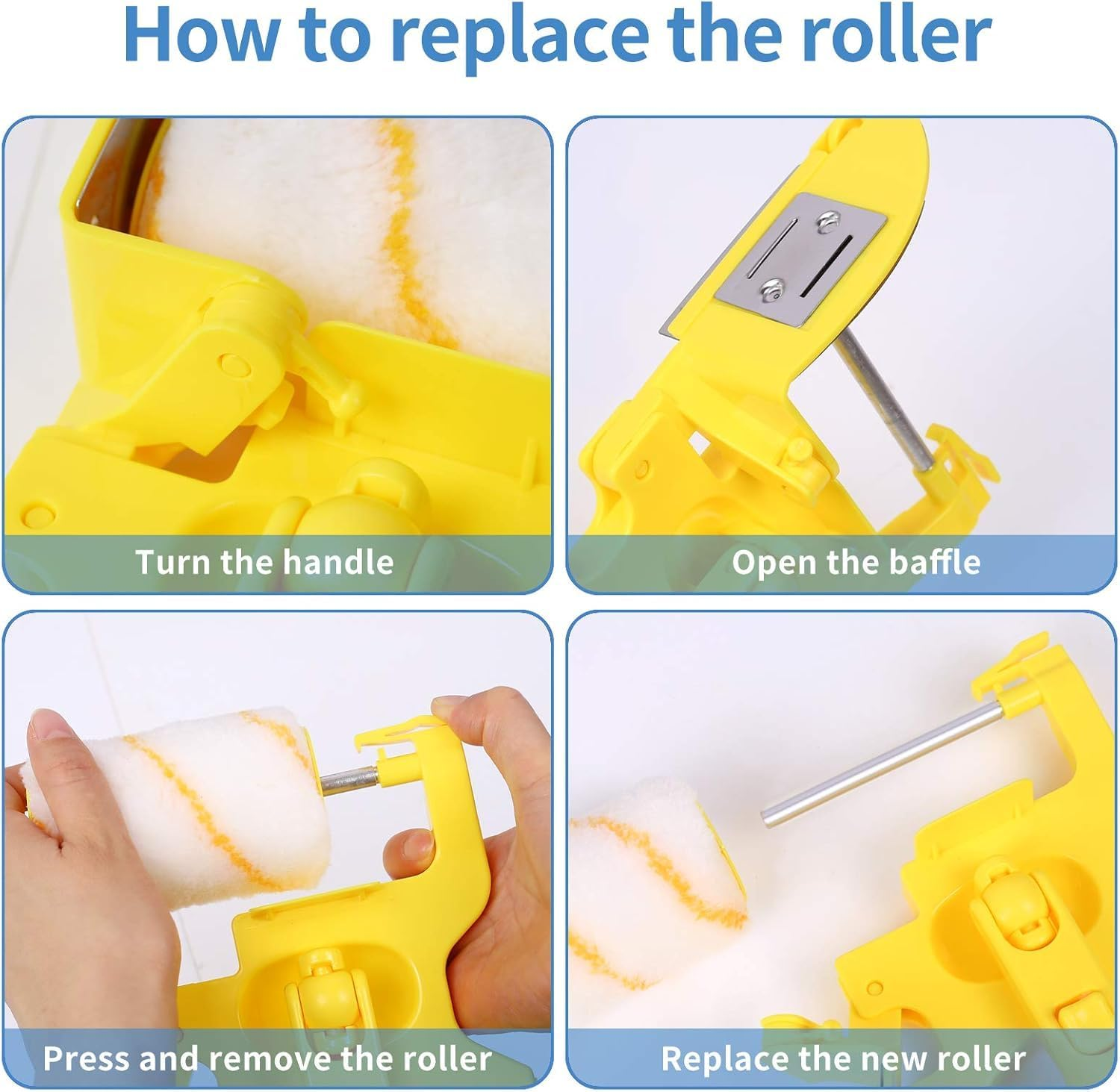 How to replace the roller

Turn the handle

Open the baffle

Press and remove the roller

Replace the new roller