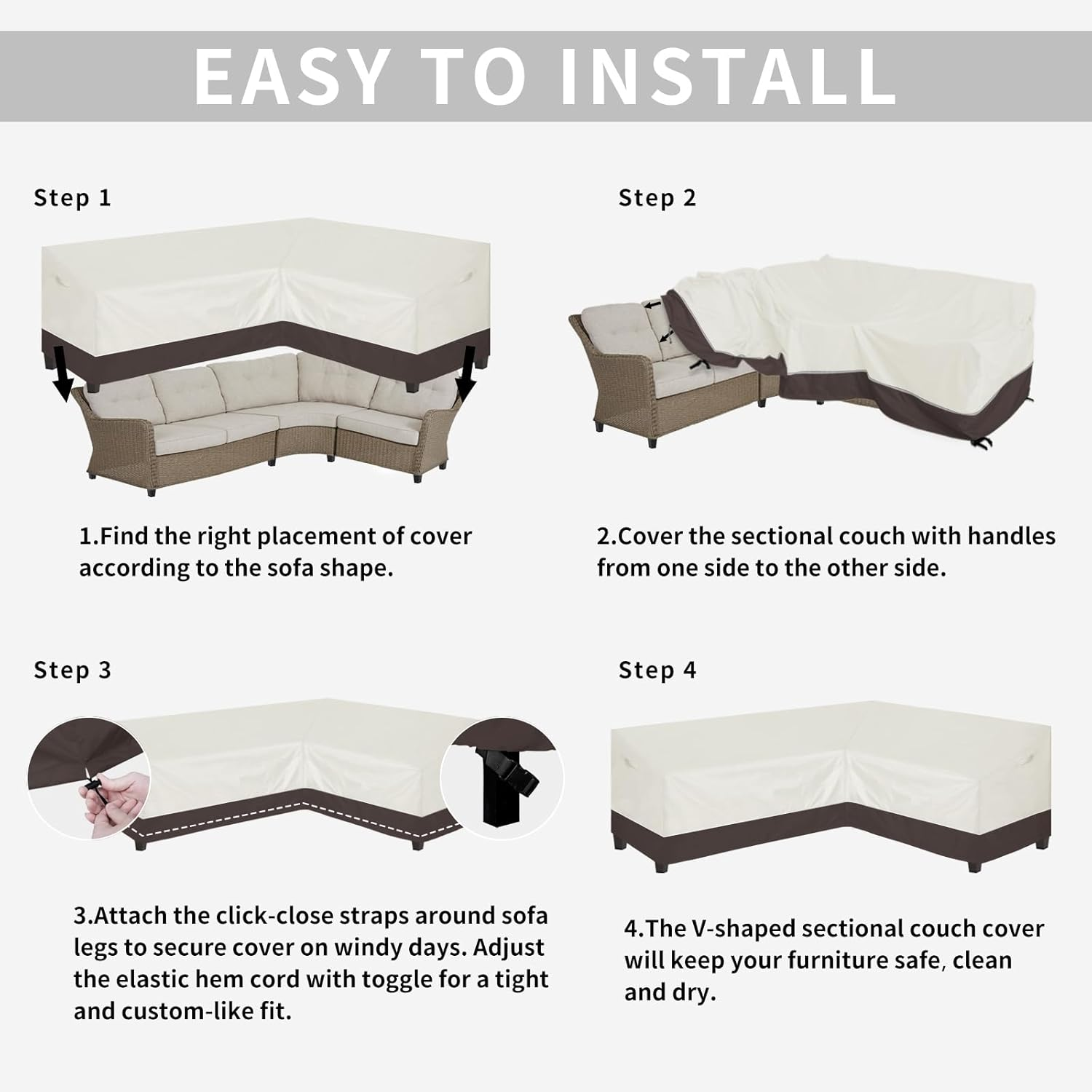 EASY TO INSTALL

Step 1

1.Find the right placement of cover according to the sofa shape.

Step 2

2.Cover the sectional couch with handles from one side to the other side.

Step 3

3.Attach the click-close straps around sofa legs to secure cover on windy days. Adjust the elastic hem cord with toggle for a tight and custom-like fit.

Step 4

4.The V-shaped sectional couch cover will keep your furniture safe, clean and dry.