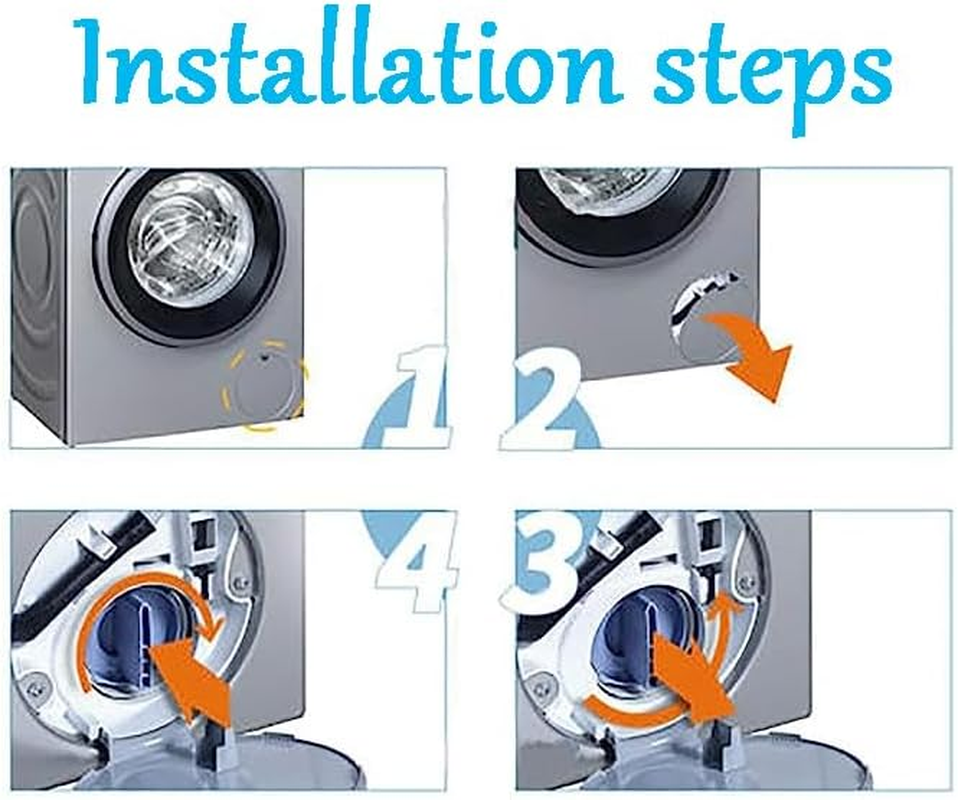 Installation steps

1

2

4

3