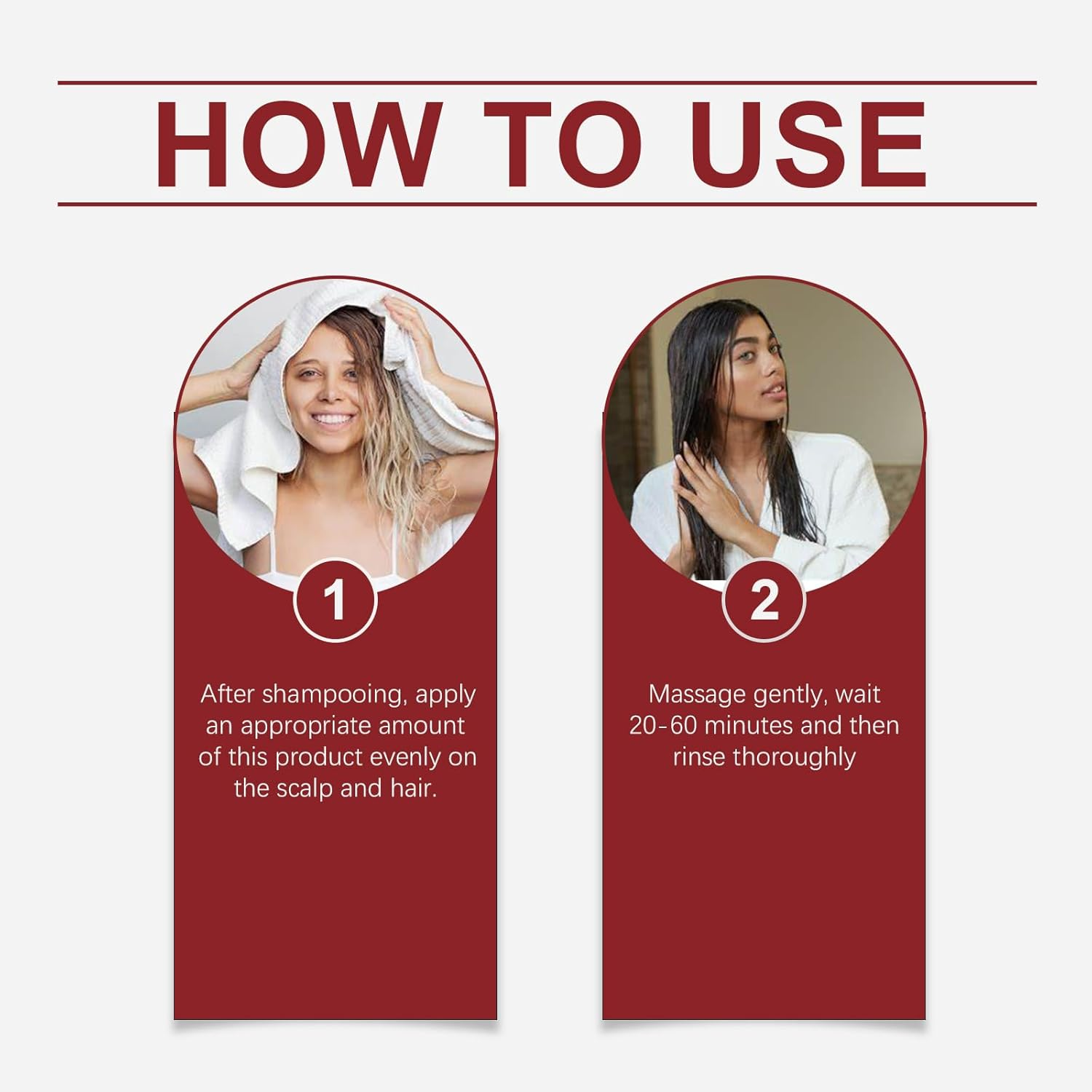 HOW TO USE

1

After shampooing, apply an appropriate amount of this product evenly on the scalp and hair.

2

Massage gently, wait 20-60 minutes and then rinse thoroughly