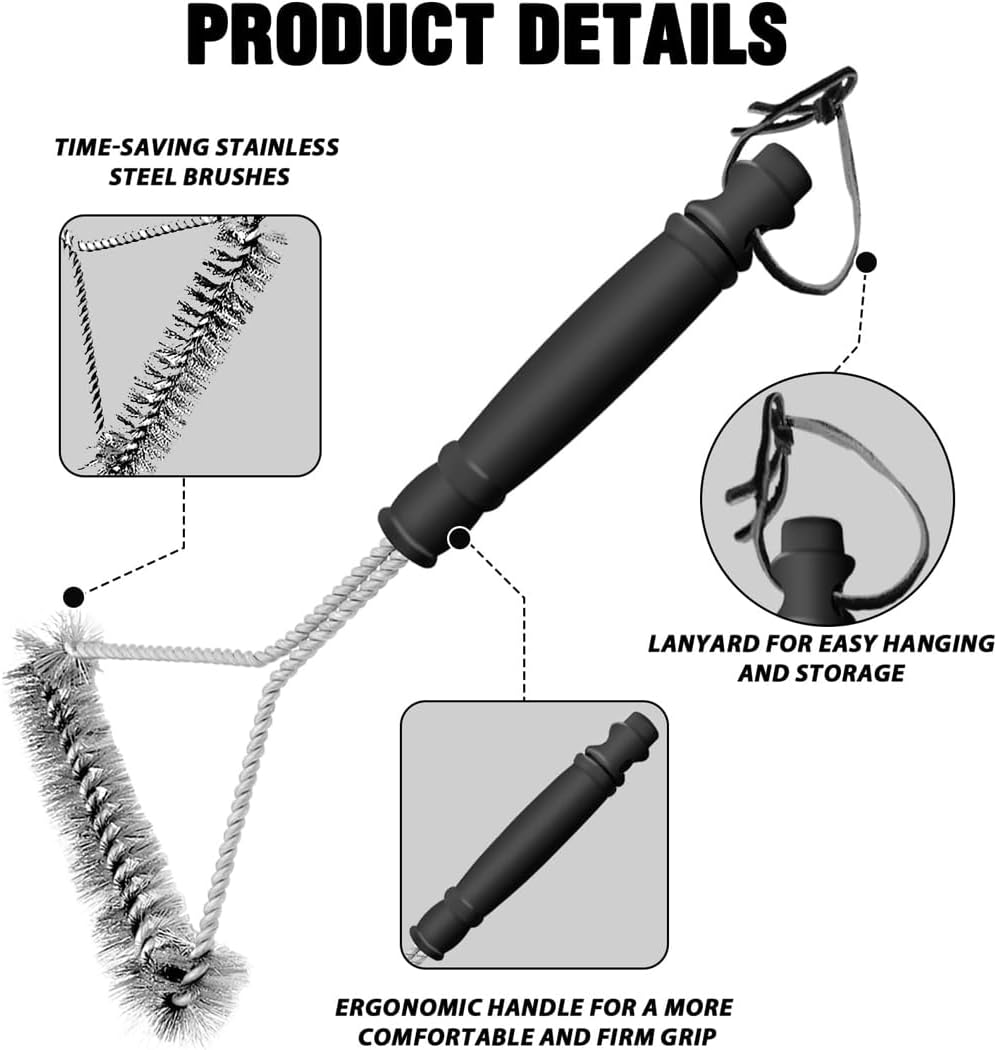 PRODUCT DETAILS

TIME-SAVING STAINLESS STEEL BRUSHES

LANYARD FOR EASY HANGING AND STORAGE

ERGONOMIC HANDLE FOR A MORE COMFORTABLE AND FIRM GRIP