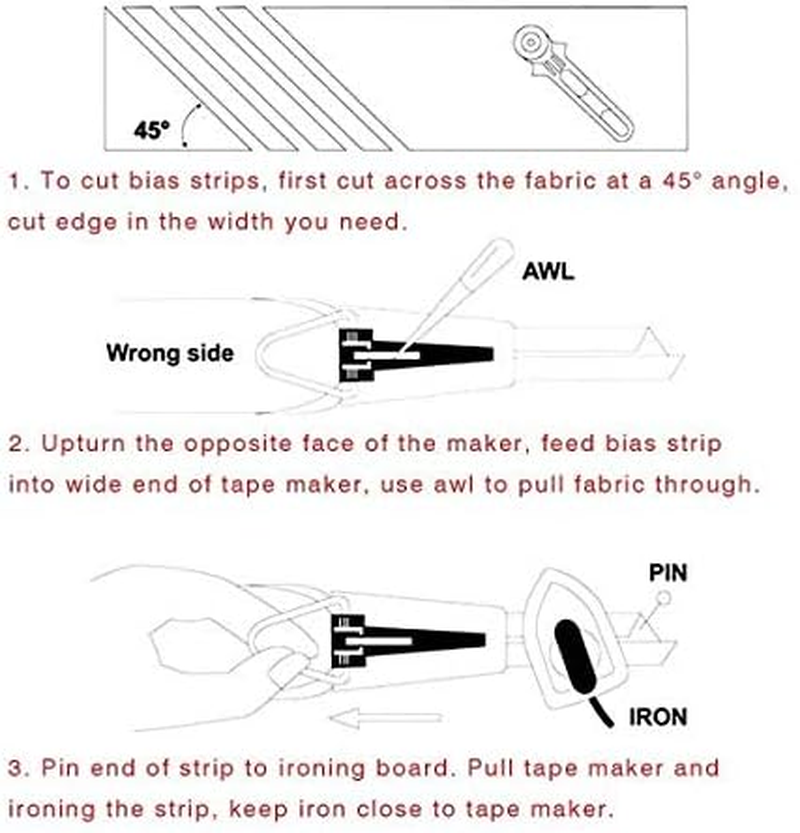 45°

1. To cut bias strips, first cut across the fabric at a 45° angle, cut edge in the width you need.

AWL

Wrong side

2. Upturn the opposite face of the maker, feed bias strip into wide end of tape maker, use awl to pull fabric through.

PIN

IRON

3. Pin end of strip to ironing board. Pull tape maker and ironing the strip, keep iron close to tape maker.